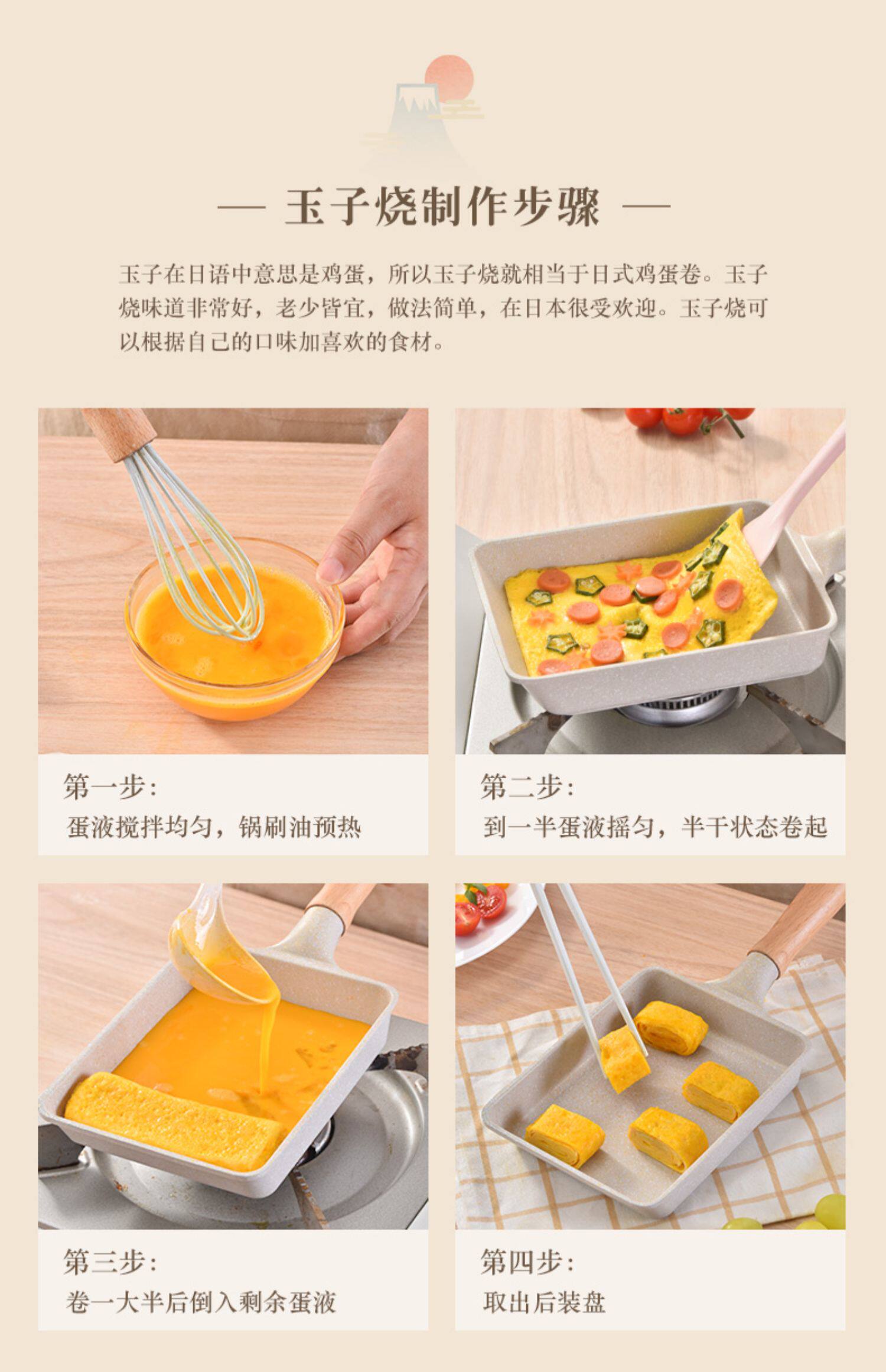 — 玉子烧制作步骤 —

玉子在日语中意思是鸡蛋，所以玉子烧就相当于日式鸡蛋卷。玉子烧味道非常好，老少皆宜，做法简单，在日本很受欢迎。玉子烧可以根据自己的口味加喜欢的食材。

第一步：
蛋液搅拌均匀，锅刷油预热

第二步：
到一半蛋液摇匀，半干状态卷起

第三步：
卷一大半后倒入剩余蛋液

第四步：
取出后装盘