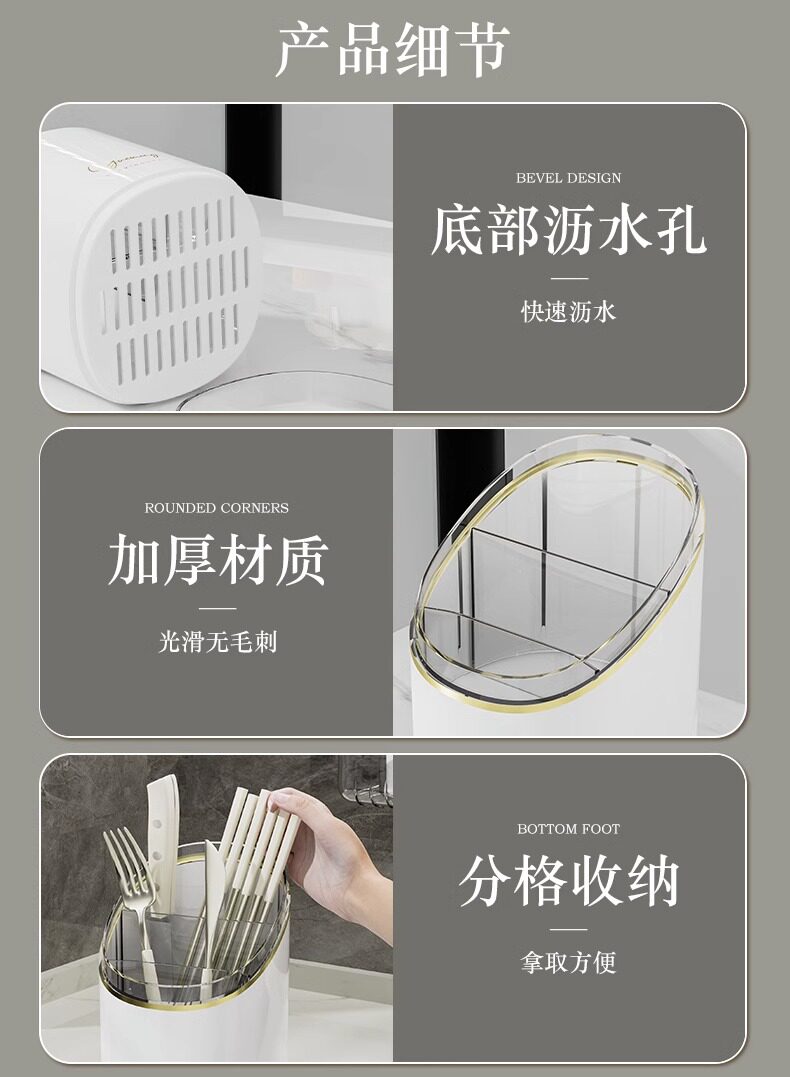 产品细节

BEVEL DESIGN

底部沥水孔

快速沥水

ROUNDED CORNERS

加厚材质

光滑无毛刺

BOTTOM FOOT

分格收纳

拿取方便