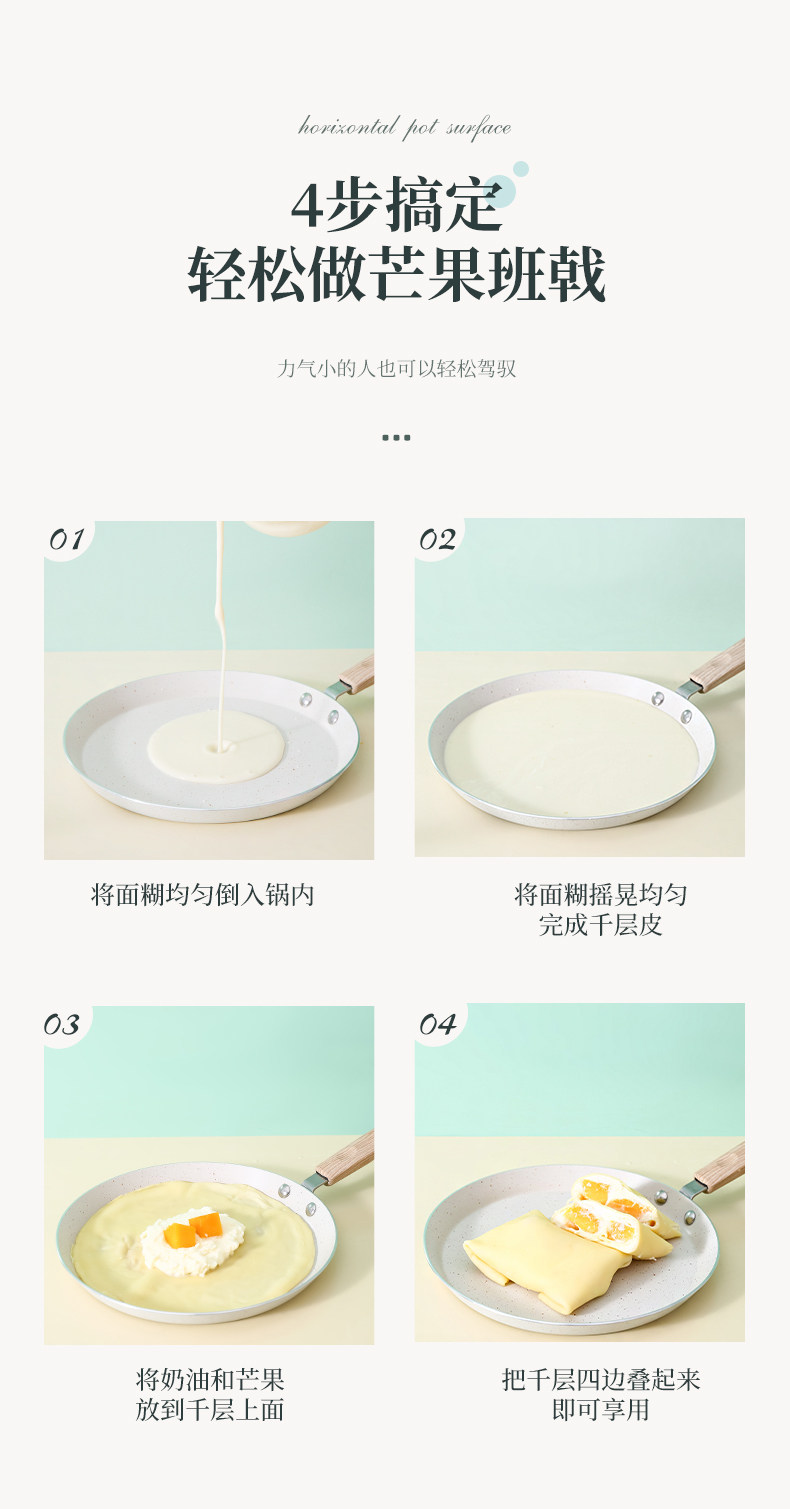 horizontal pot surface

4步搞定
轻松做芒果班戟

力气小的人也可以轻松驾驭

01

将面糊均匀倒入锅内

02

将面糊摇晃均匀
完成千层皮

03

将奶油和芒果
放到千层上面

04

把千层四边叠起来
即可享用