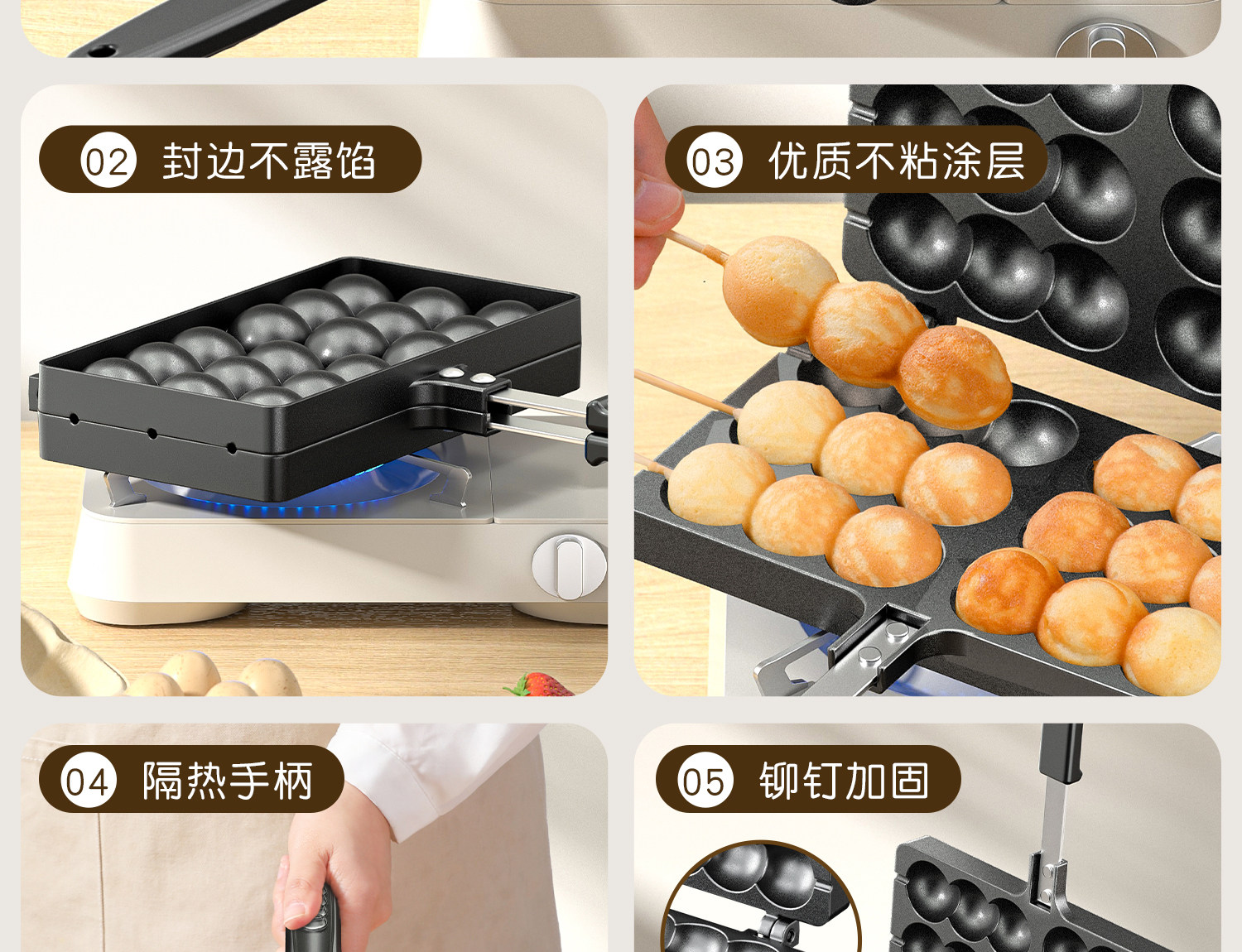 02 封边不露馅

03 优质不粘涂层

04 隔热手柄

05 铆钉加固