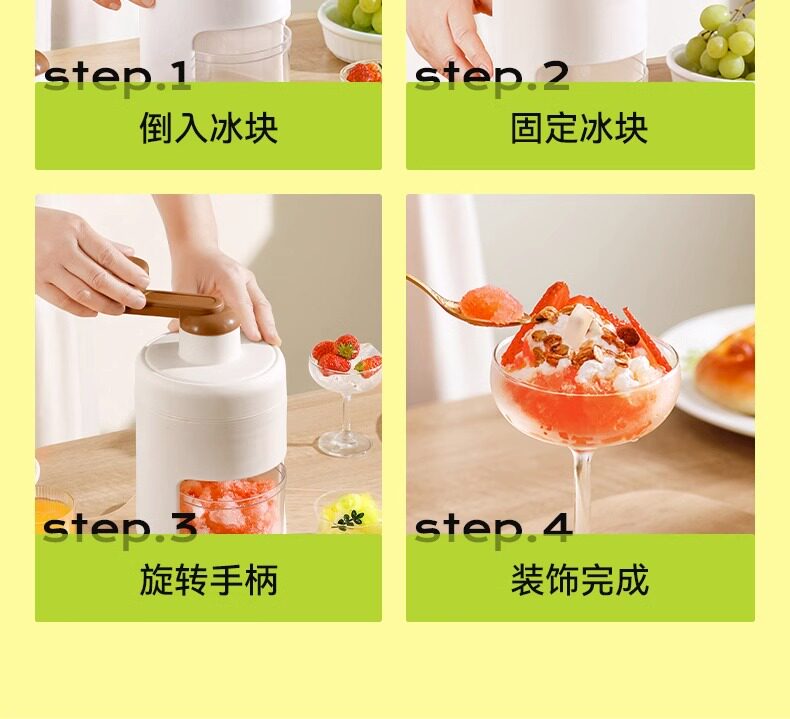 step.1
倒入冰块

step.2
固定冰块

step.3
旋转手柄

step.4
装饰完成