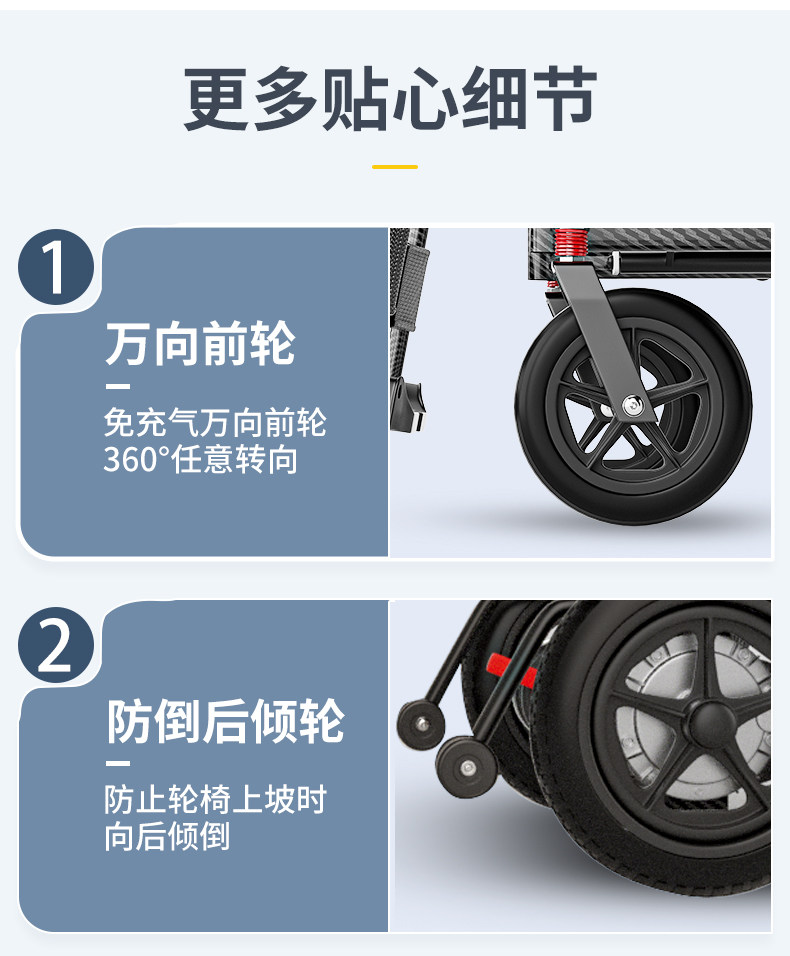 更多贴心细节

1

万向前轮

免充气万向前轮
360°任意转向

2

防倒后倾轮

防止轮椅上坡时
向后倾倒