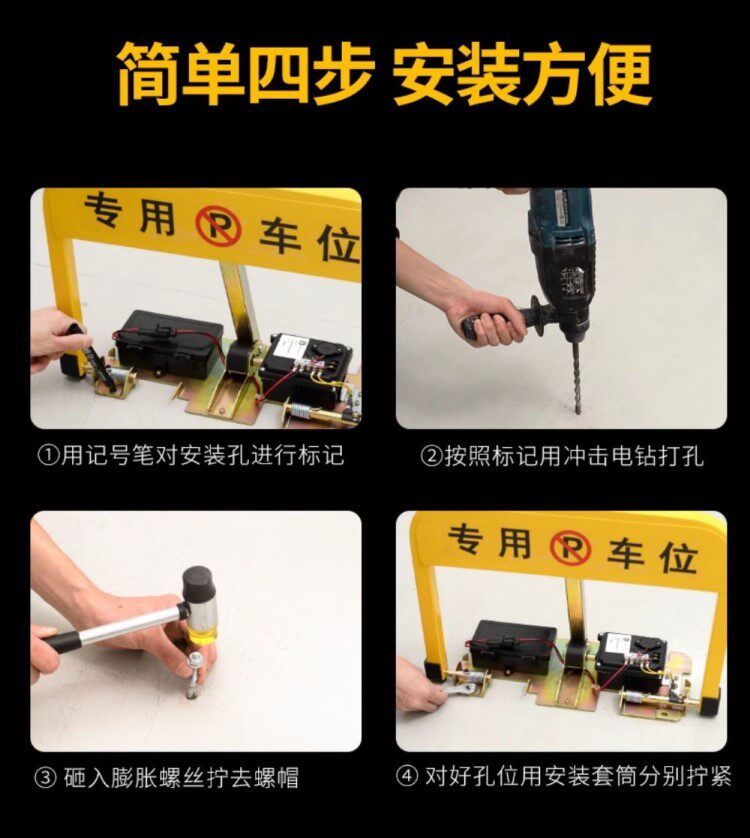 简单四步 安装方便

专用 P 车位

①用记号笔对安装孔进行标记

②按照标记用冲击电钻打孔

③ 砸入膨胀螺丝拧去螺帽

专用 P 车位

④ 对好孔位用安装套筒分别拧紧