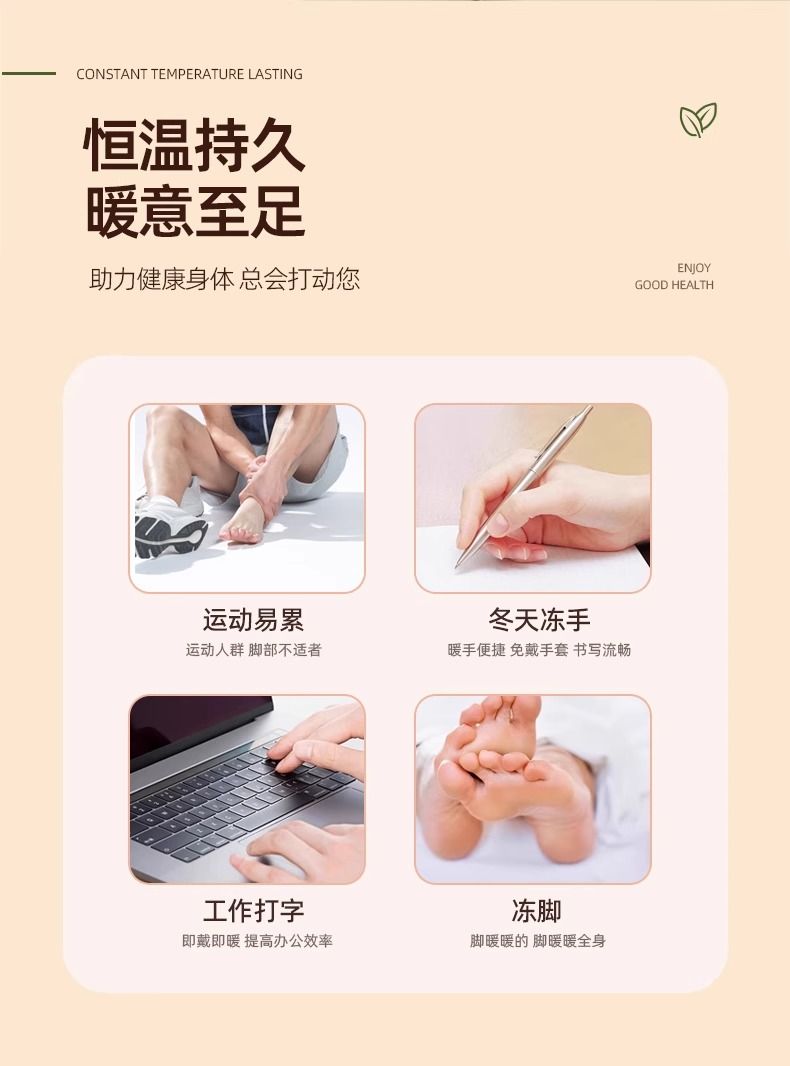 CONSTANT TEMPERATURE LASTING

恒温持久
暖意至足

助力健康身体 总会打动您

ENJOY
GOOD HEALTH

运动易累
运动人群 脚部不适者

冬天冻手
暖手便捷 免戴手套 书写流畅

工作打字
即戴即暖 提高办公效率

冻脚
脚暖暖的 脚暖暖全身