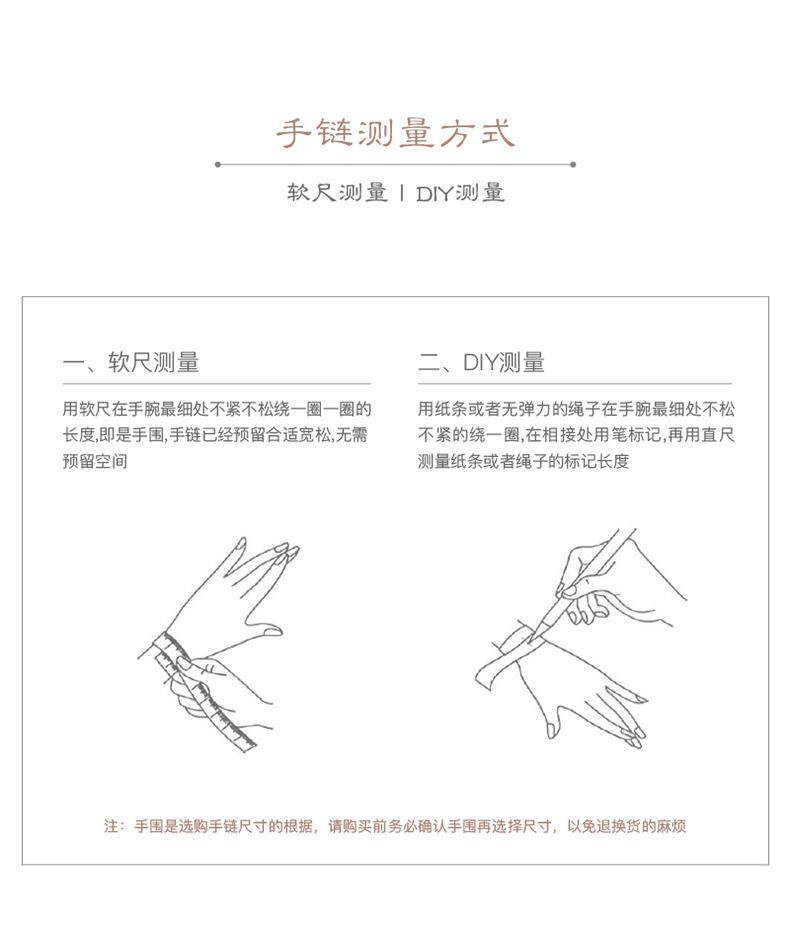 手链测量方式

软尺测量 | DIY测量

一、软尺测量

用软尺在手腕最细处不紧不松绕一圈一圈的长度,即是手围,手链已经预留合适宽松,无需预留空间

二、DIY测量

用纸条或者无弹力的绳子在手腕最细处不松不紧的绕一圈,在相接处用笔标记,再用直尺测量纸条或者绳子的标记长度

注：手围是选购手链尺寸的根据，请购买前务必确认手围再选择尺寸，以免退换货的麻烦