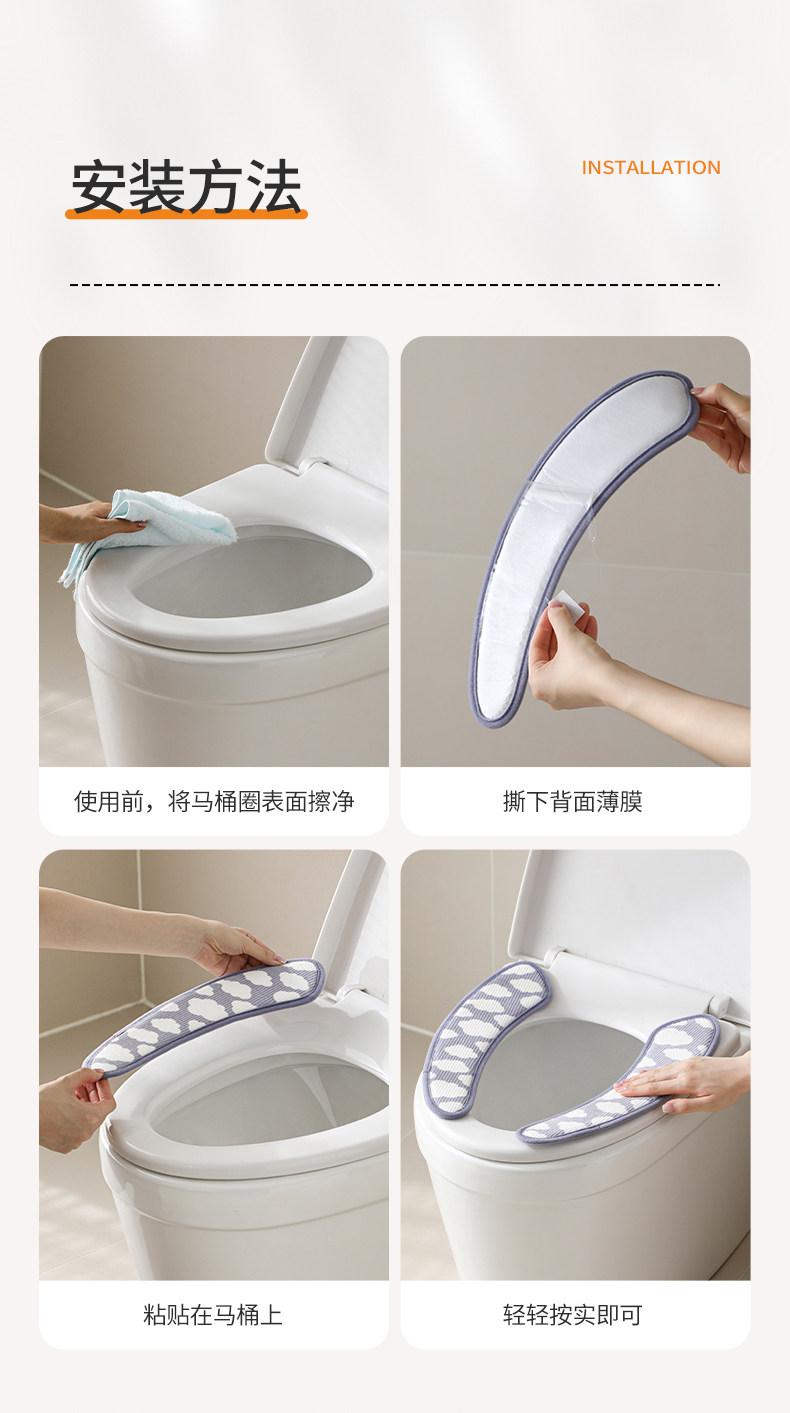 安装方法

INSTALLATION

使用前，将马桶圈表面擦净

撕下背面薄膜

粘贴在马桶上

轻轻按实即可