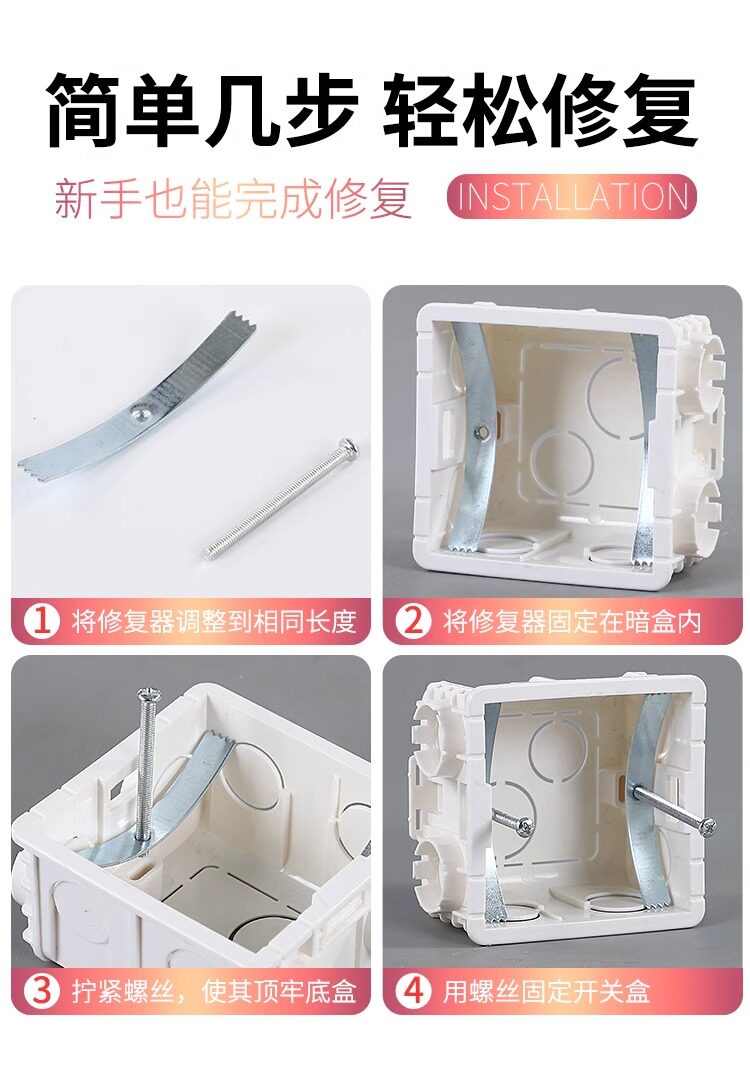 简单几步 轻松修复

新手也能完成修复 INSTALLATION

1 将修复器调整到相同长度

2 将修复器固定在暗盒内

3 拧紧螺丝，使其顶牢底盒

4 用螺丝固定开关盒