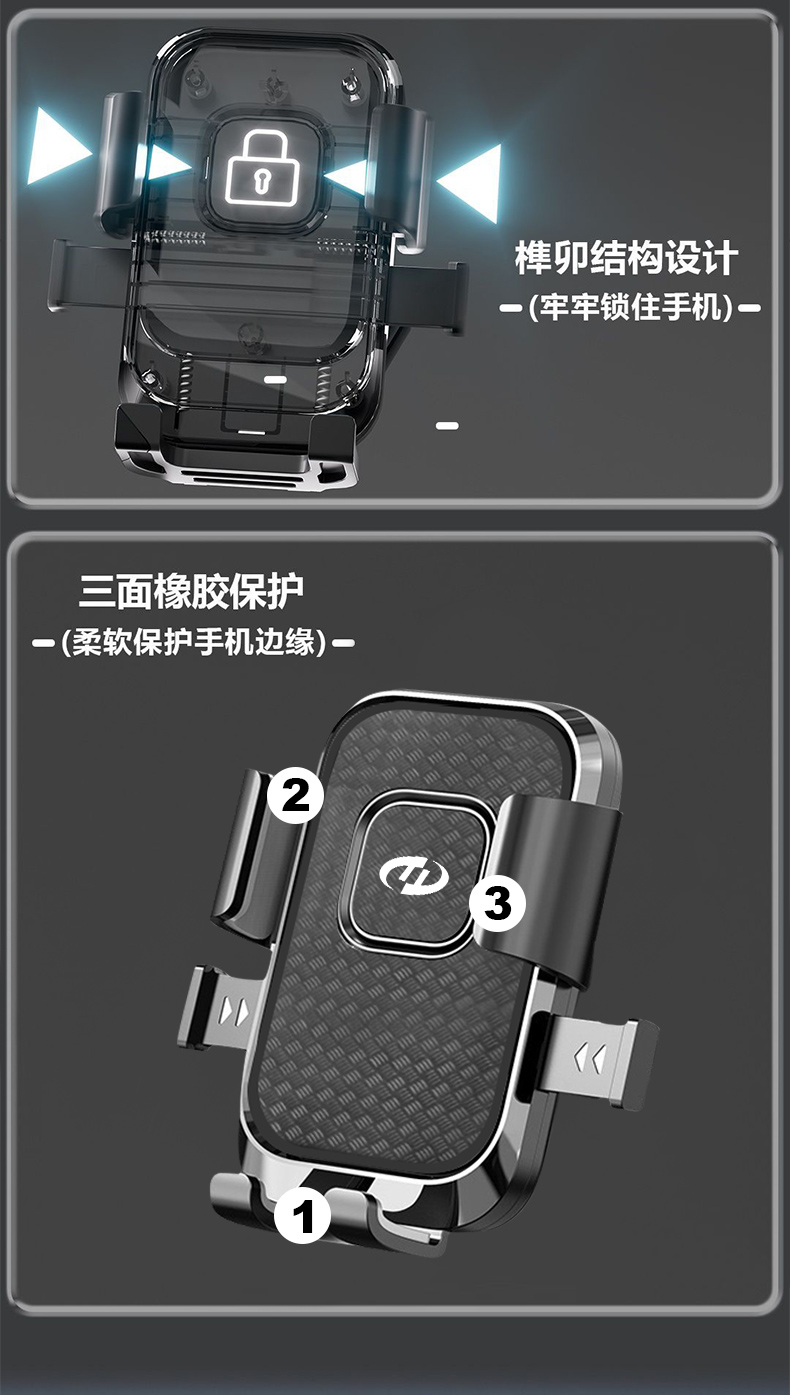 榫卯结构设计
-(牢牢锁住手机)-

三面橡胶保护
-(柔软保护手机边缘)-

2

3

1