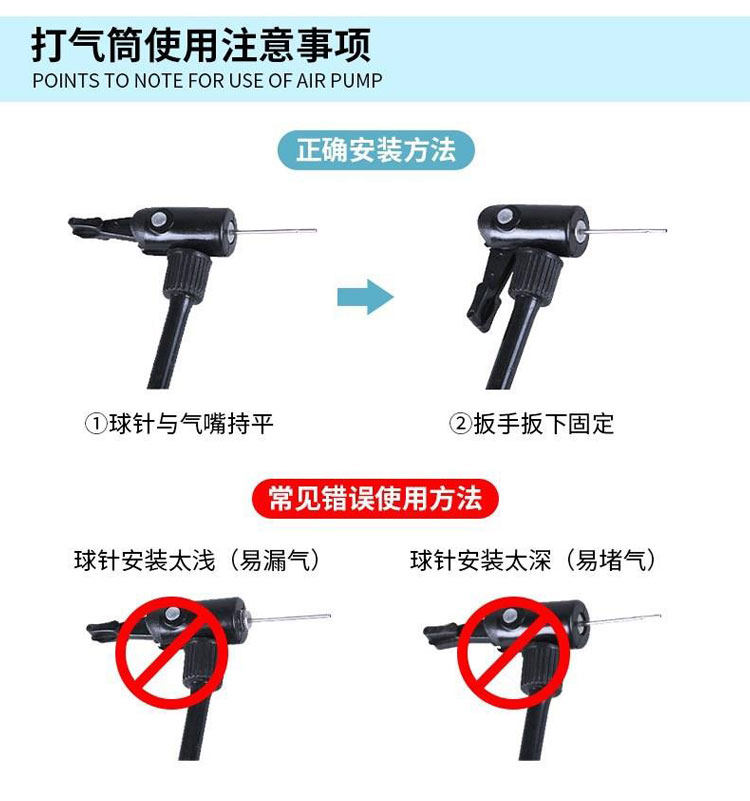 打气筒使用注意事项
POINTS TO NOTE FOR USE OF AIR PUMP

正确安装方法

①球针与气嘴持平

②扳手扳下固定

常见错误使用方法

球针安装太浅（易漏气）

球针安装太深（易堵气）