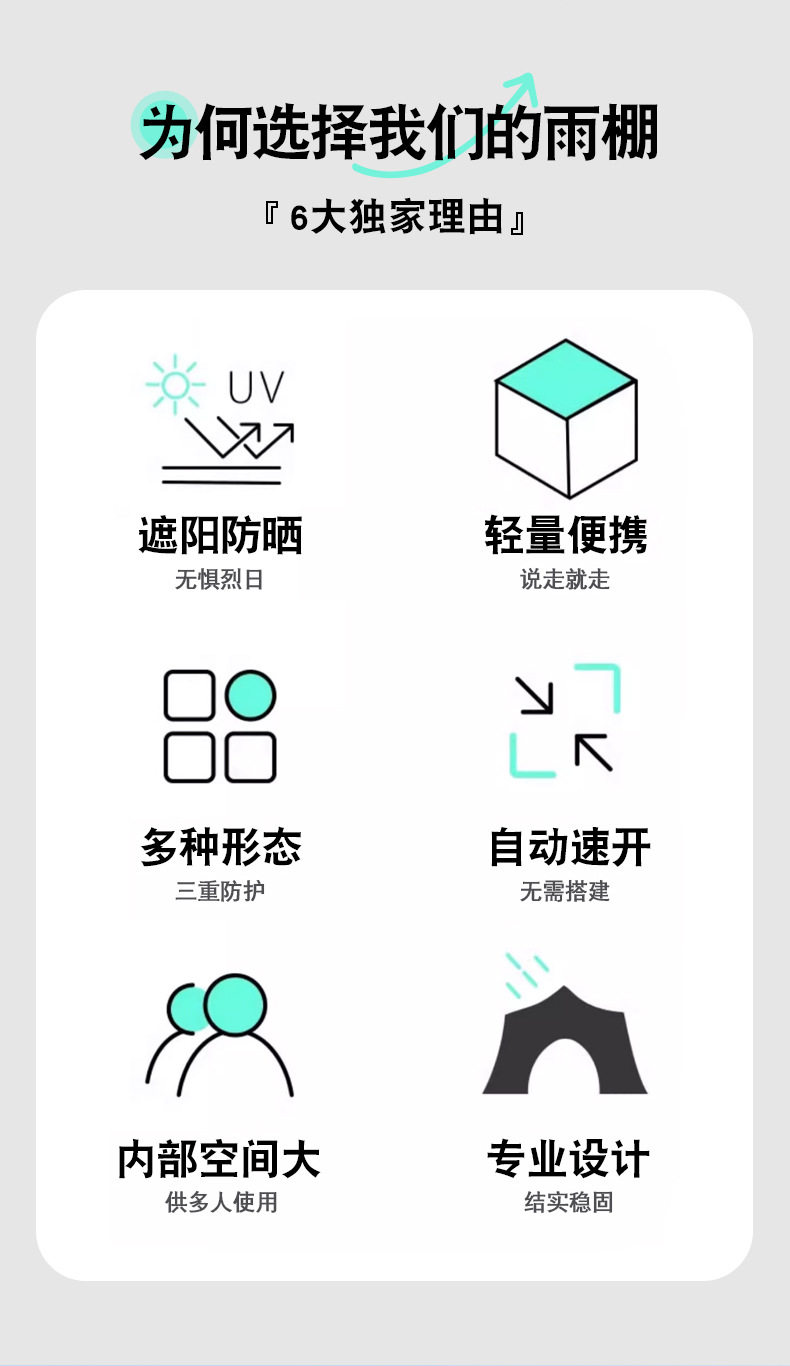 为何选择我们的雨棚

『6大独家理由』

UV

遮阳防晒
无惧烈日

轻量便携
说走就走

多种形态
三重防护

自动速开
无需搭建

内部空间大
供多人使用

专业设计
结实稳固