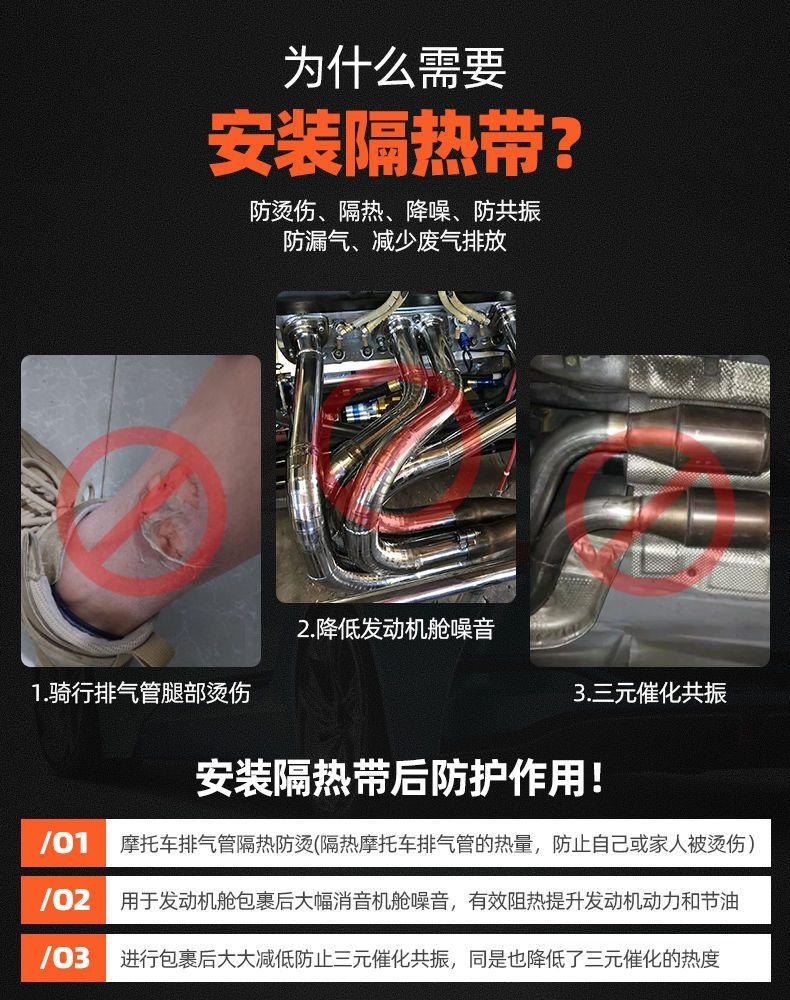 为什么需要
安装隔热带？

防烫伤、隔热、降噪、防共振
防漏气、减少废气排放

1.骑行排气管腿部烫伤

2.降低发动机舱噪音

3.三元催化共振

安装隔热带后防护作用！

/01 摩托车排气管隔热防烫(隔热摩托车排气管的热量，防止自己或家人被烫伤）

/02 用于发动机舱包裹后大幅消音机舱噪音，有效阻热提升发动机动力和节油

/03 进行包裹后大大减低防止三元催化共振，同是也降低了三元催化的热度