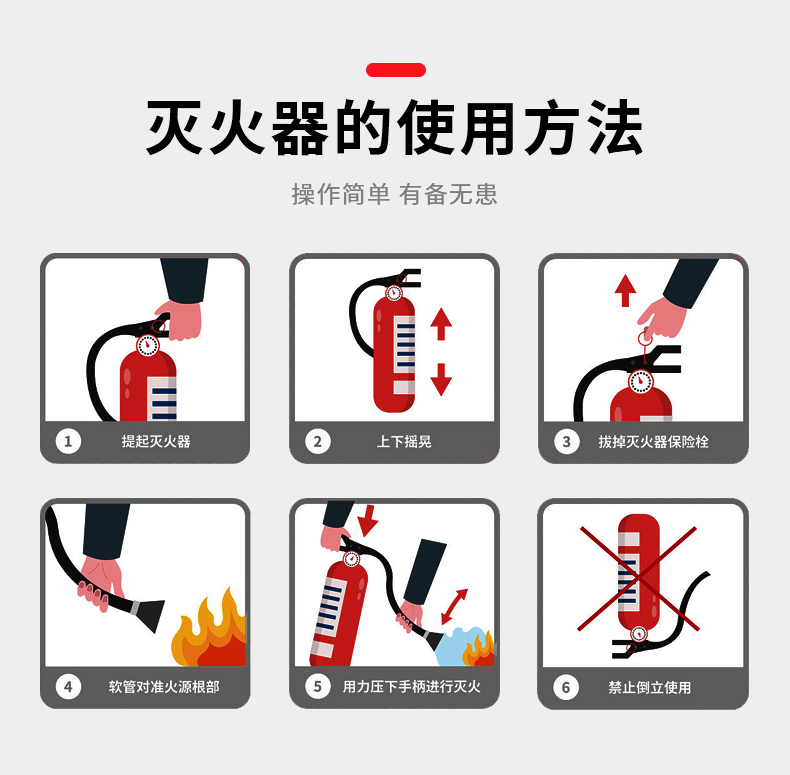 灭火器的使用方法

操作简单 有备无患

1 提起灭火器

2 上下摇晃

3 拔掉灭火器保险栓

4 软管对准火源根部

5 用力压下手柄进行灭火

6 禁止倒立使用