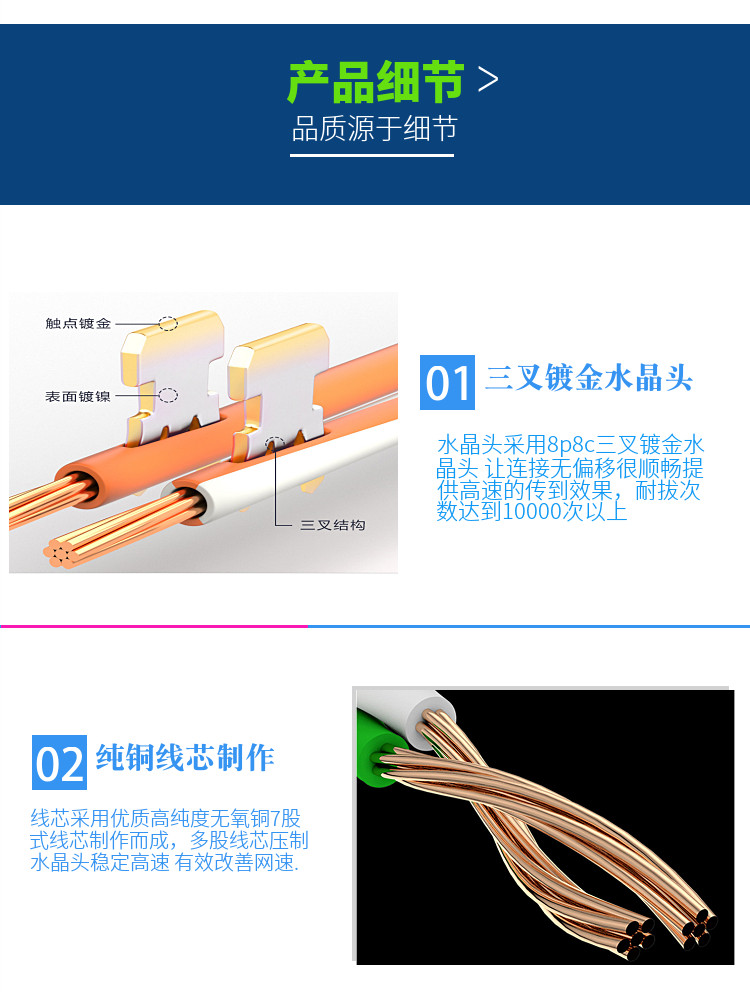 产品细节 >
品质源于细节

触点镀金
表面镀镍
三叉结构

01 三叉镀金水晶头

水晶头采用8p8c三叉镀金水晶头 让连接无偏移很顺畅提供高速的传到效果，耐拔次数达到10000次以上

02 纯铜线芯制作

线芯采用优质高纯度无氧铜7股式线芯制作而成，多股线芯压制水晶头稳定高速 有效改善网速.