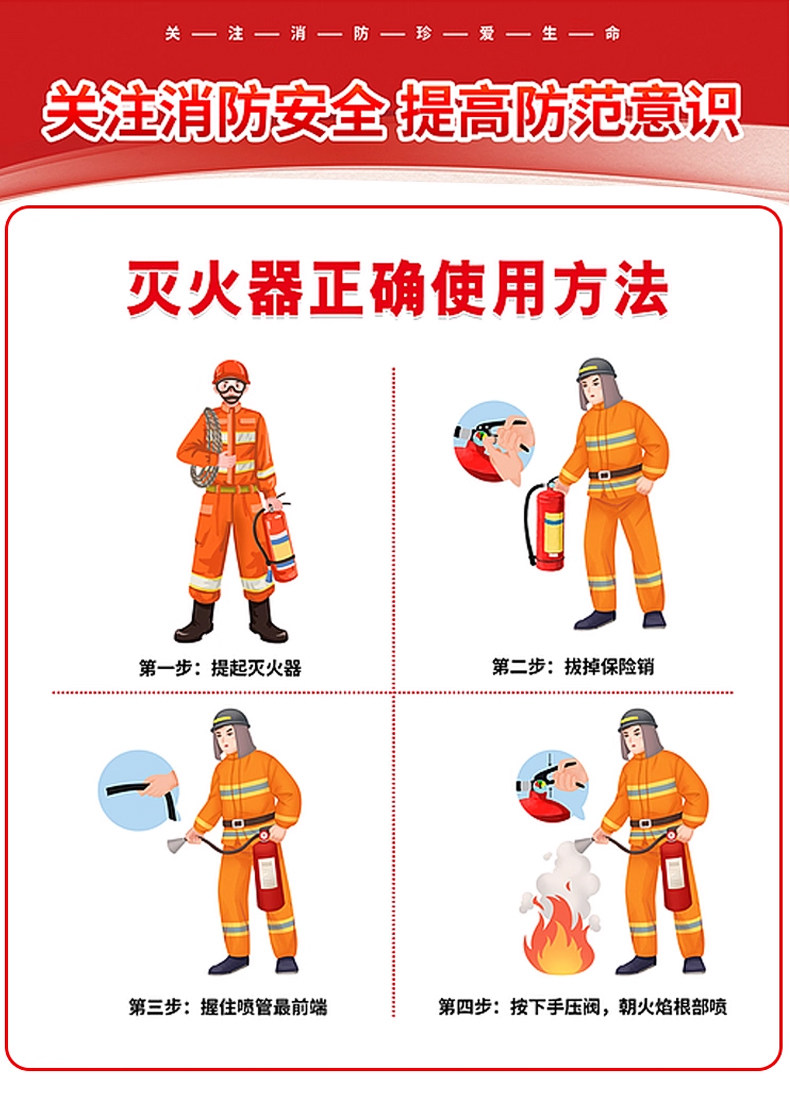 关—注—消—防—珍—爱—生—命

关注消防安全 提高防范意识

灭火器正确使用方法

第一步：提起灭火器

第二步：拔掉保险销

第三步：握住喷管最前端

第四步：按下手压阀，朝火焰根部喷