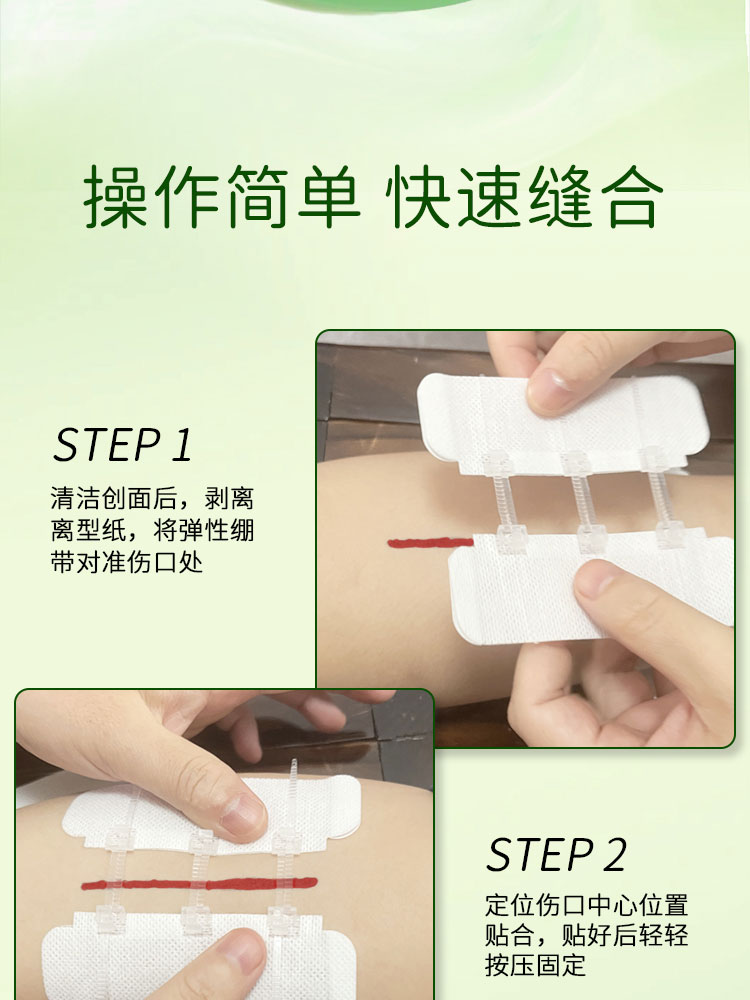 操作简单 快速缝合

STEP 1

清洁创面后，剥离离型纸，将弹性绷带对准伤口处

STEP 2

定位伤口中心位置贴合，贴好后轻轻按压固定