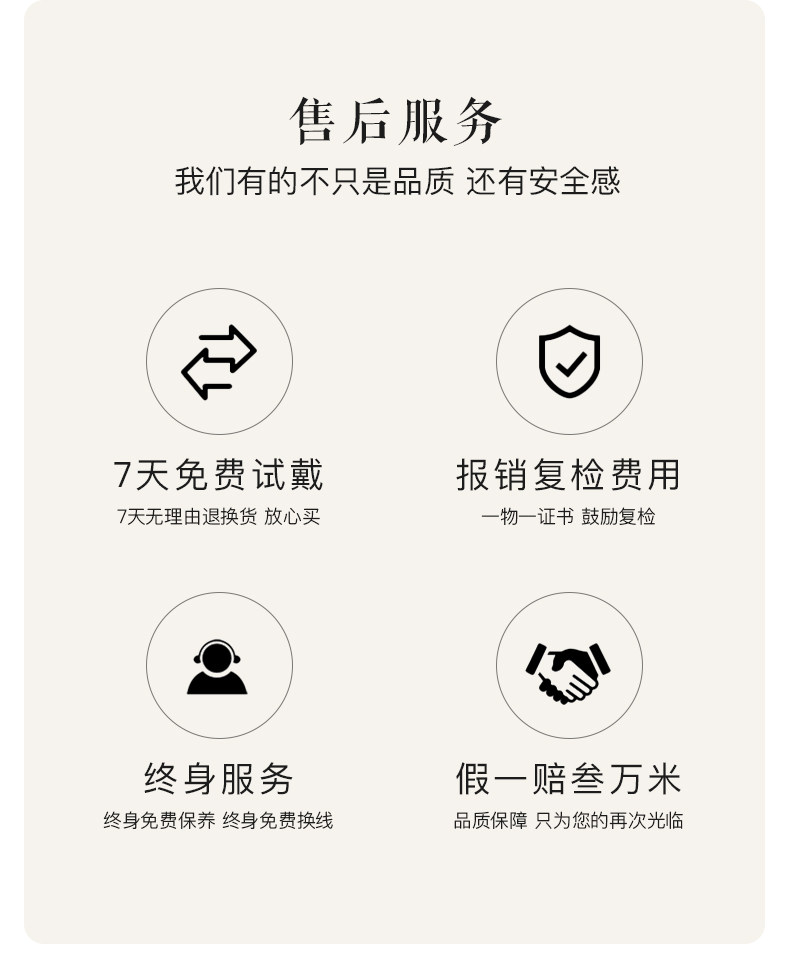 售后服务

我们有的不只是品质 还有安全感

7天免费试戴

7天无理由退换货 放心买

报销复检费用

一物一证书 鼓励复检

终身服务

终身免费保养 终身免费换线

假一赔叁万米

品质保障 只为您的再次光临