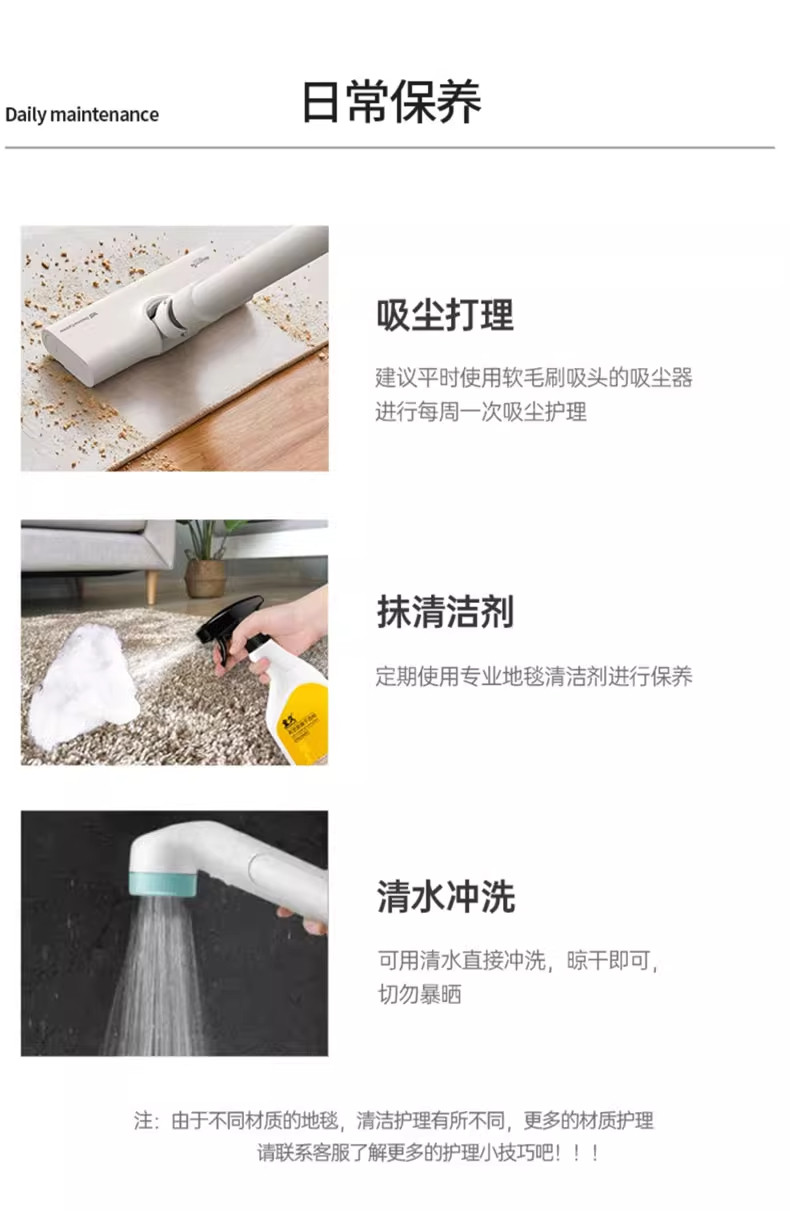 Daily maintenance

日常保养

吸尘打理

建议平时使用软毛刷吸头的吸尘器进行每周一次吸尘护理

抹清洁剂

定期使用专业地毯清洁剂进行保养

清水冲洗

可用清水直接冲洗，晾干即可，切勿暴晒

注：由于不同材质的地毯，清洁护理有所不同，更多的材质护理请联系客服了解更多的护理小技巧吧！！！