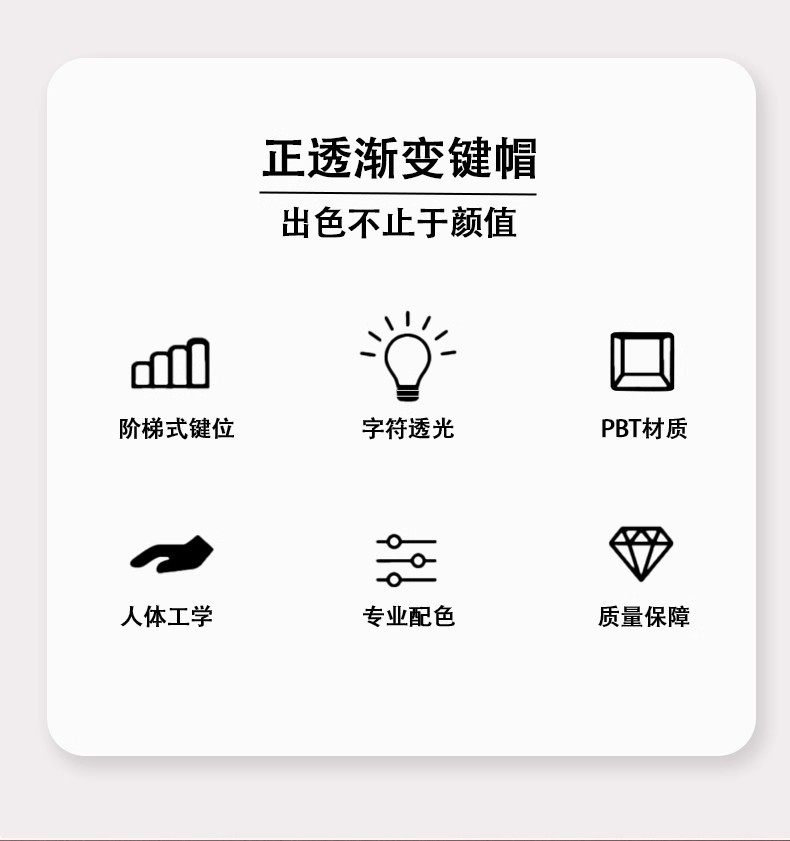 正透渐变键帽

出色不止于颜值

阶梯式键位

字符透光

PBT材质

人体工学

专业配色

质量保障