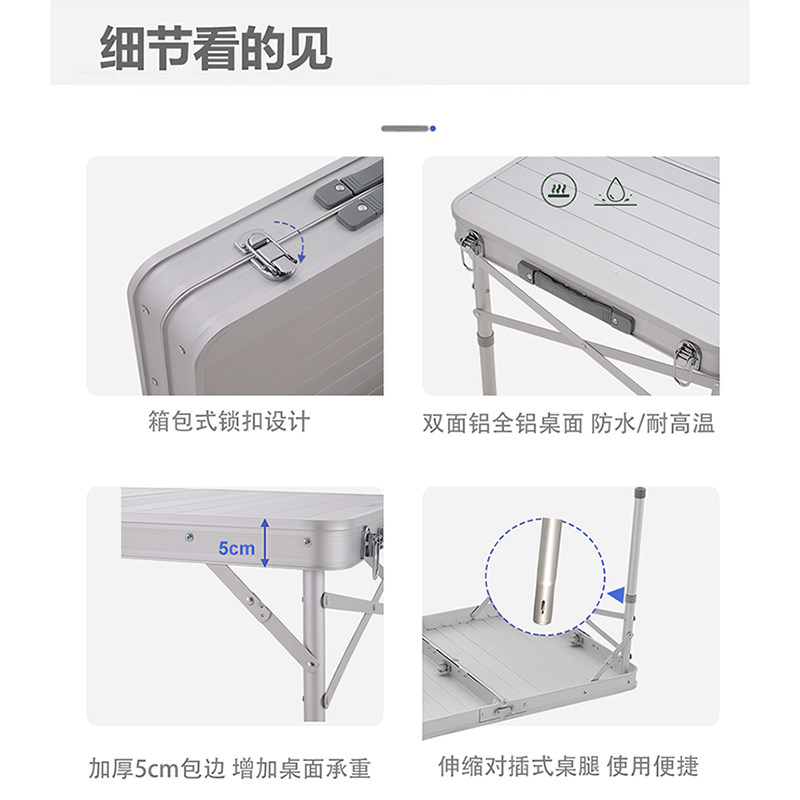 细节看的见

箱包式锁扣设计

双面铝全铝桌面 防水/耐高温

5cm

加厚5cm包边 增加桌面承重

伸缩对插式桌腿 使用便捷