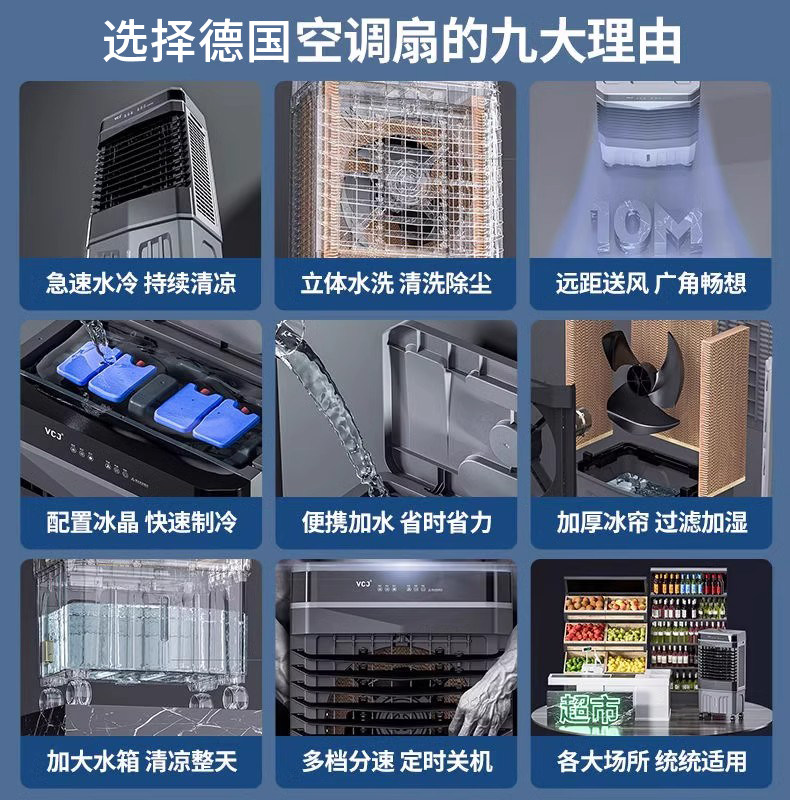 选择德国空调扇的九大理由

VCJ

急速水冷 持续清凉

立体水洗 清洗除尘

10M

远距送风 广角畅想

VCJ

配置冰晶 快速制冷

便携加水 省时省力

加厚冰帘 过滤加湿

加大水箱 清凉整天

VCJ

多档分速 定时关机

超市

各大场所 统统适用