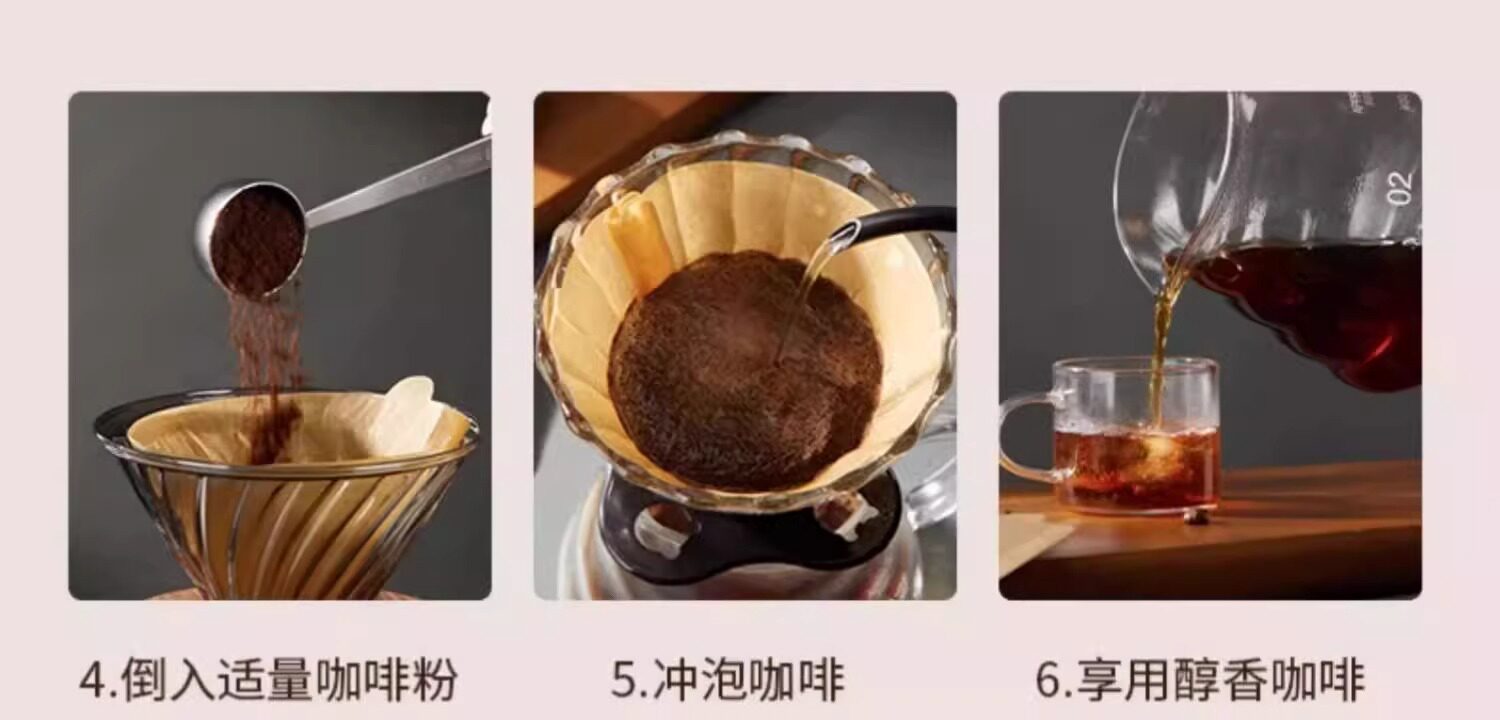 02

4.倒入适量咖啡粉

5.冲泡咖啡

6.享用醇香咖啡