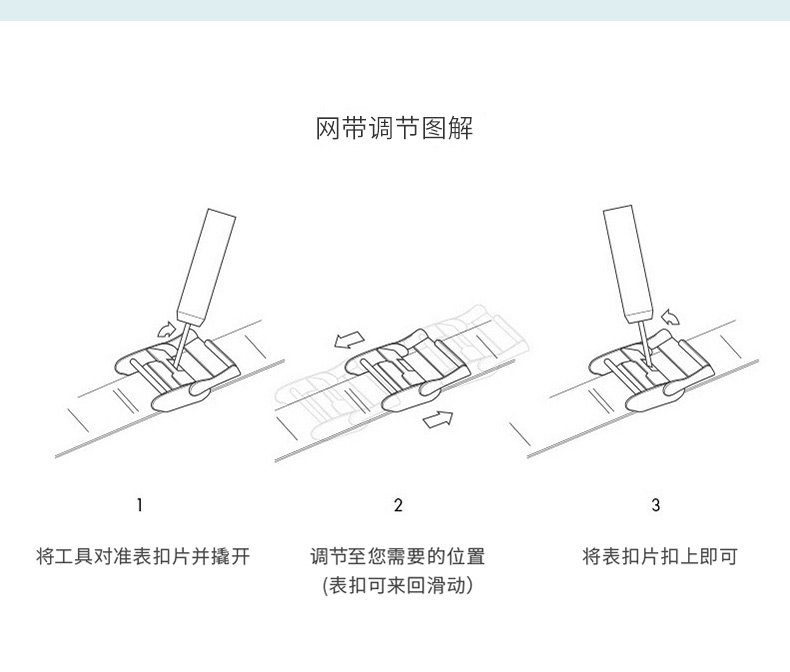 网带调节图解

1

将工具对准表扣片并撬开

2

调节至您需要的位置
(表扣可来回滑动)

3

将表扣片扣上即可