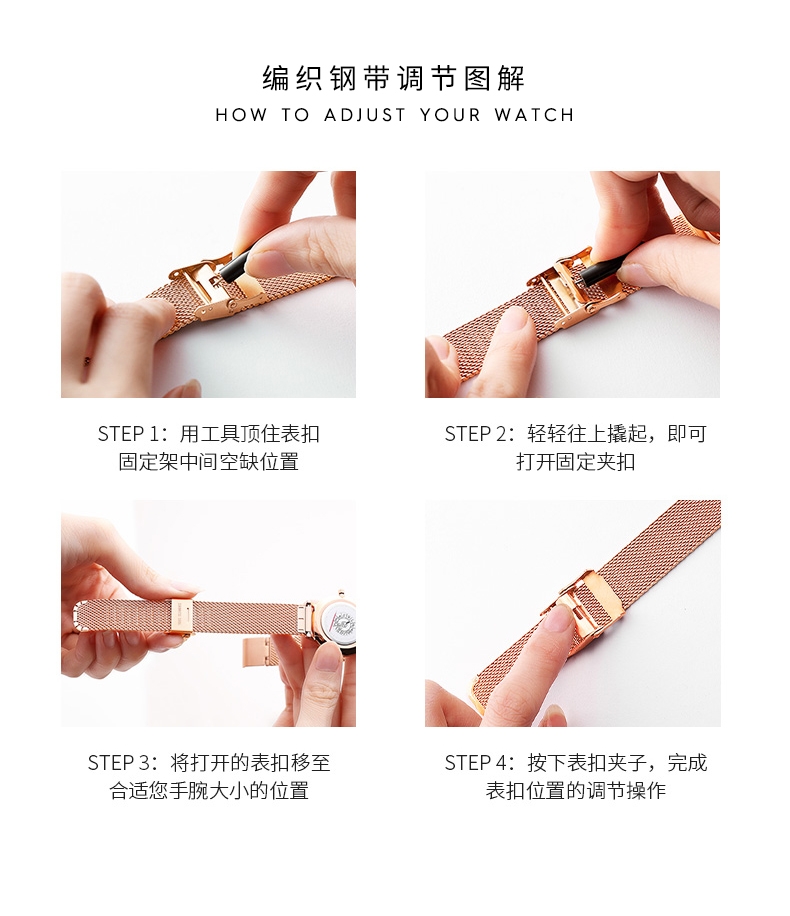 编织钢带调节图解

HOW TO ADJUST YOUR WATCH

STEP 1：用工具顶住表扣固定架中间空缺位置

STEP 2：轻轻往上撬起，即可打开固定夹扣

STEP 3：将打开的表扣移至合适您手腕大小的位置

STEP 4：按下表扣夹子，完成表扣位置的调节操作