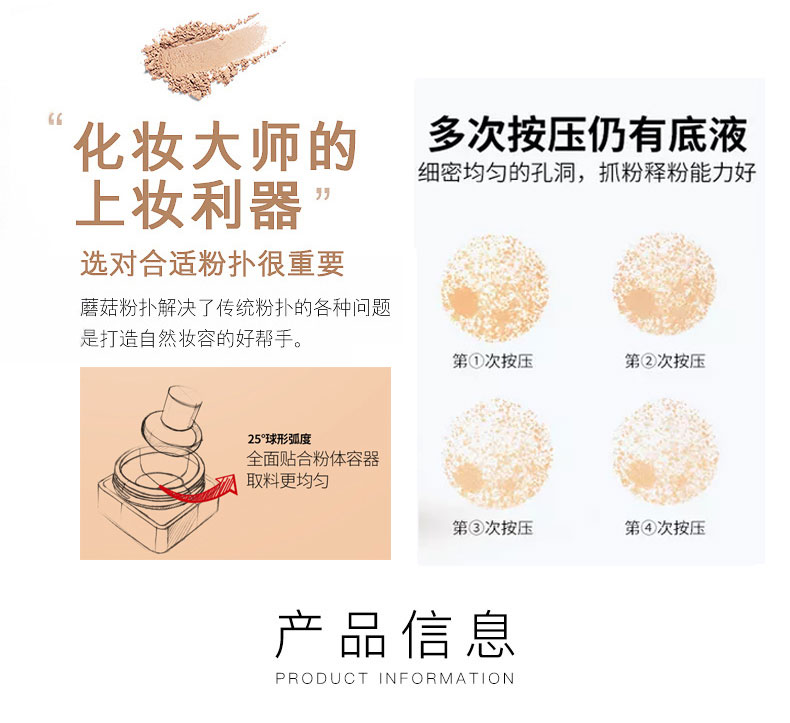 “化妆大师的上妆利器”

选对合适粉扑很重要

蘑菇粉扑解决了传统粉扑的各种问题是打造自然妆容的好帮手。

25°球形弧度
全面贴合粉体容器
取料更均匀

多次按压仍有底液

细密均匀的孔洞，抓粉释粉能力好

第①次按压

第②次按压

第③次按压

第④次按压

产品信息

PRODUCT INFORMATION