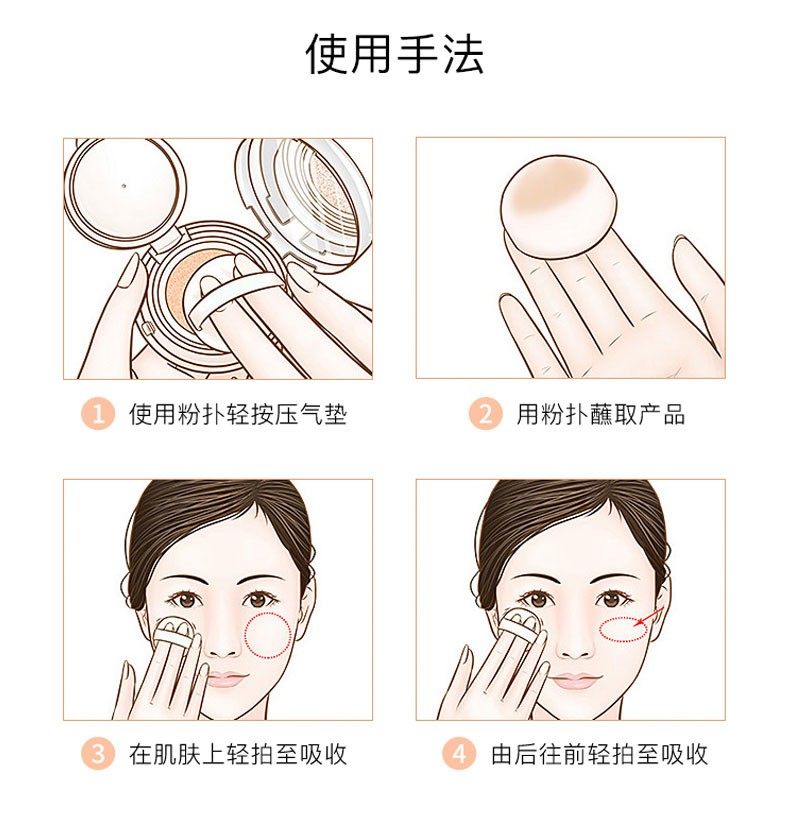 使用手法

1 使用粉扑轻按压气垫

2 用粉扑蘸取产品

3 在肌肤上轻拍至吸收

4 由后往前轻拍至吸收