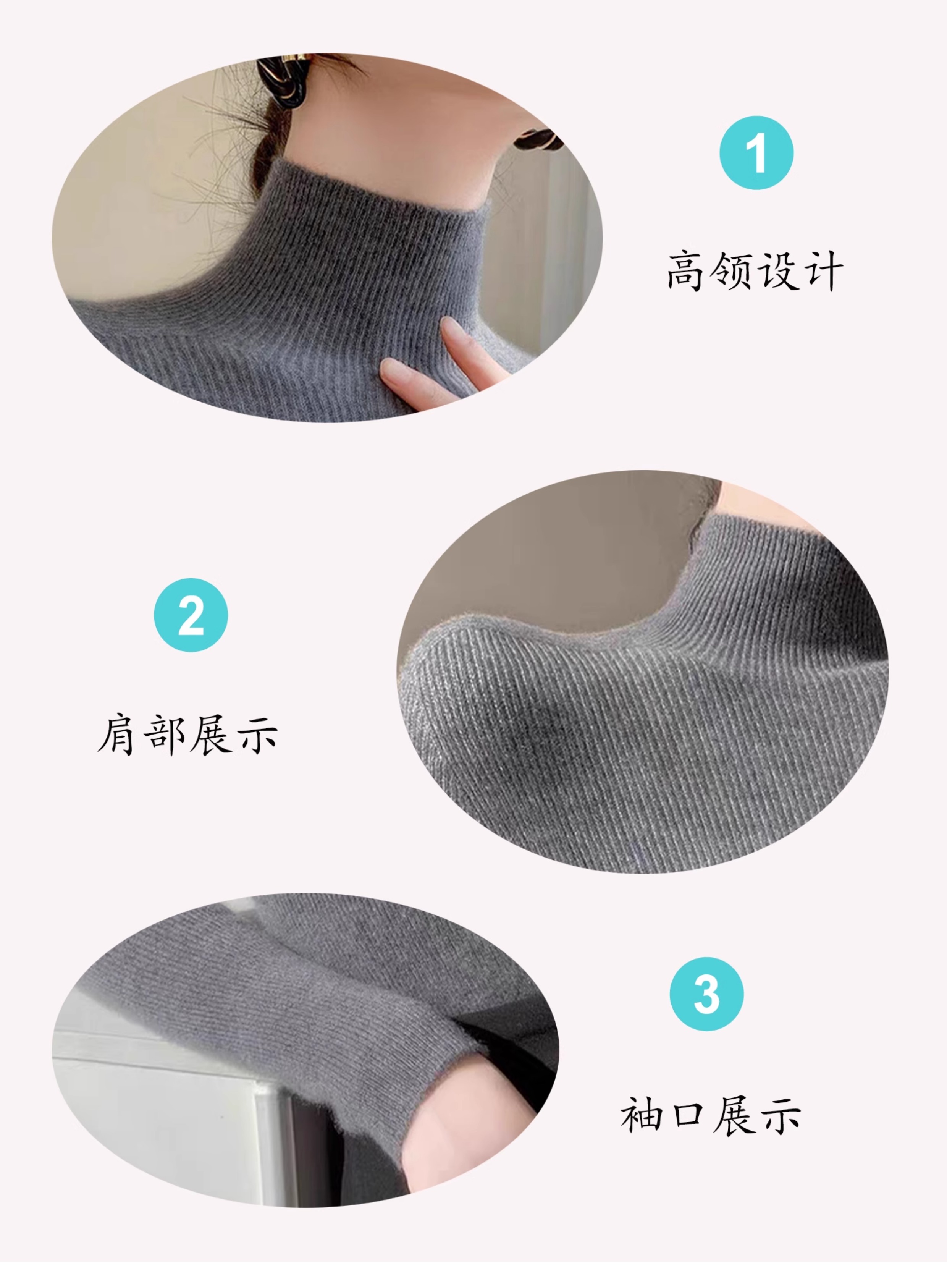 1

高领设计

2

肩部展示

3

袖口展示