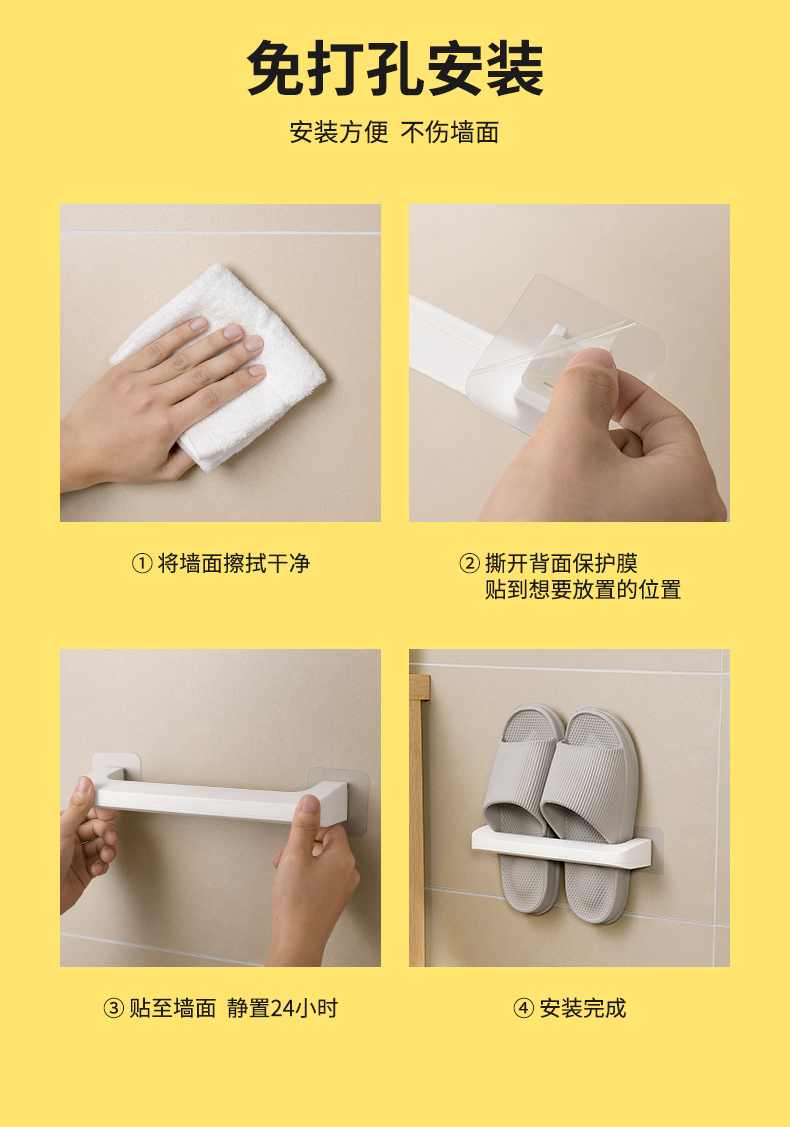 免打孔安装

安装方便 不伤墙面

① 将墙面擦拭干净

② 撕开背面保护膜
贴到想要放置的位置

③ 贴至墙面 静置24小时

④ 安装完成