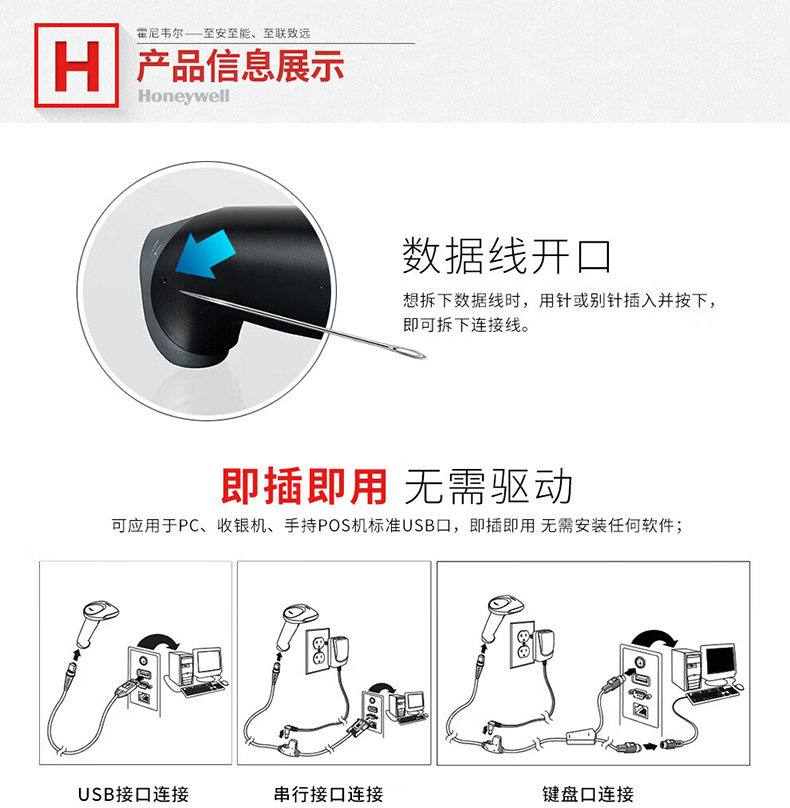 H

霍尼韦尔——至安至能、至联致远

产品信息展示

Honeywell

数据线开口

想拆下数据线时，用针或别针插入并按下，即可拆下连接线。

即插即用 无需驱动

可应用于PC、收银机、手持POS机标准USB口，即插即用 无需安装任何软件；

USB接口连接

串行接口连接

键盘口连接