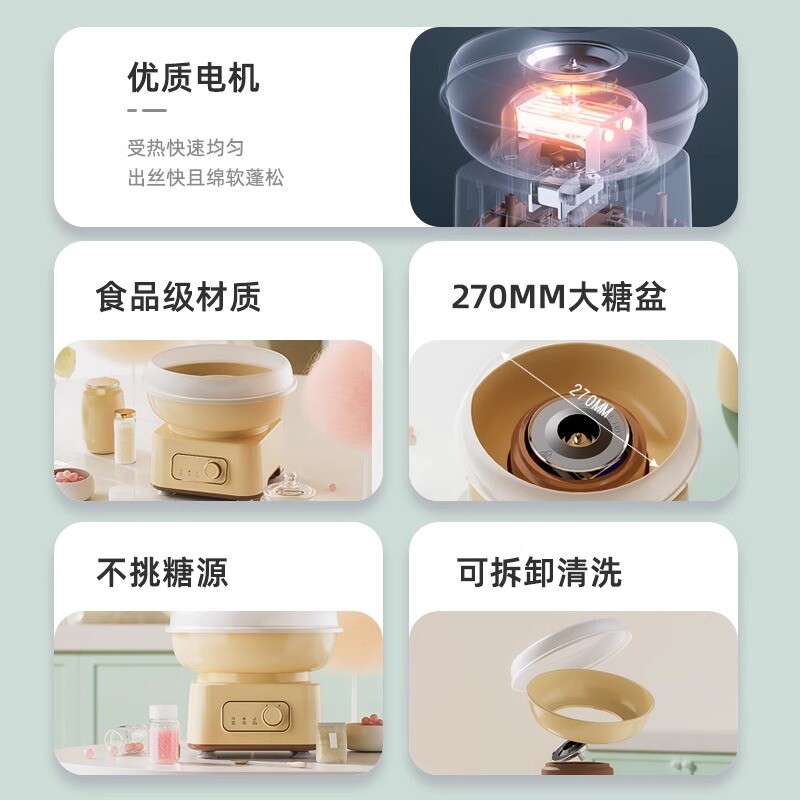 优质电机

受热快速均匀
出丝快且绵软蓬松

食品级材质

270MM大糖盆

270MM

不挑糖源

可拆卸清洗