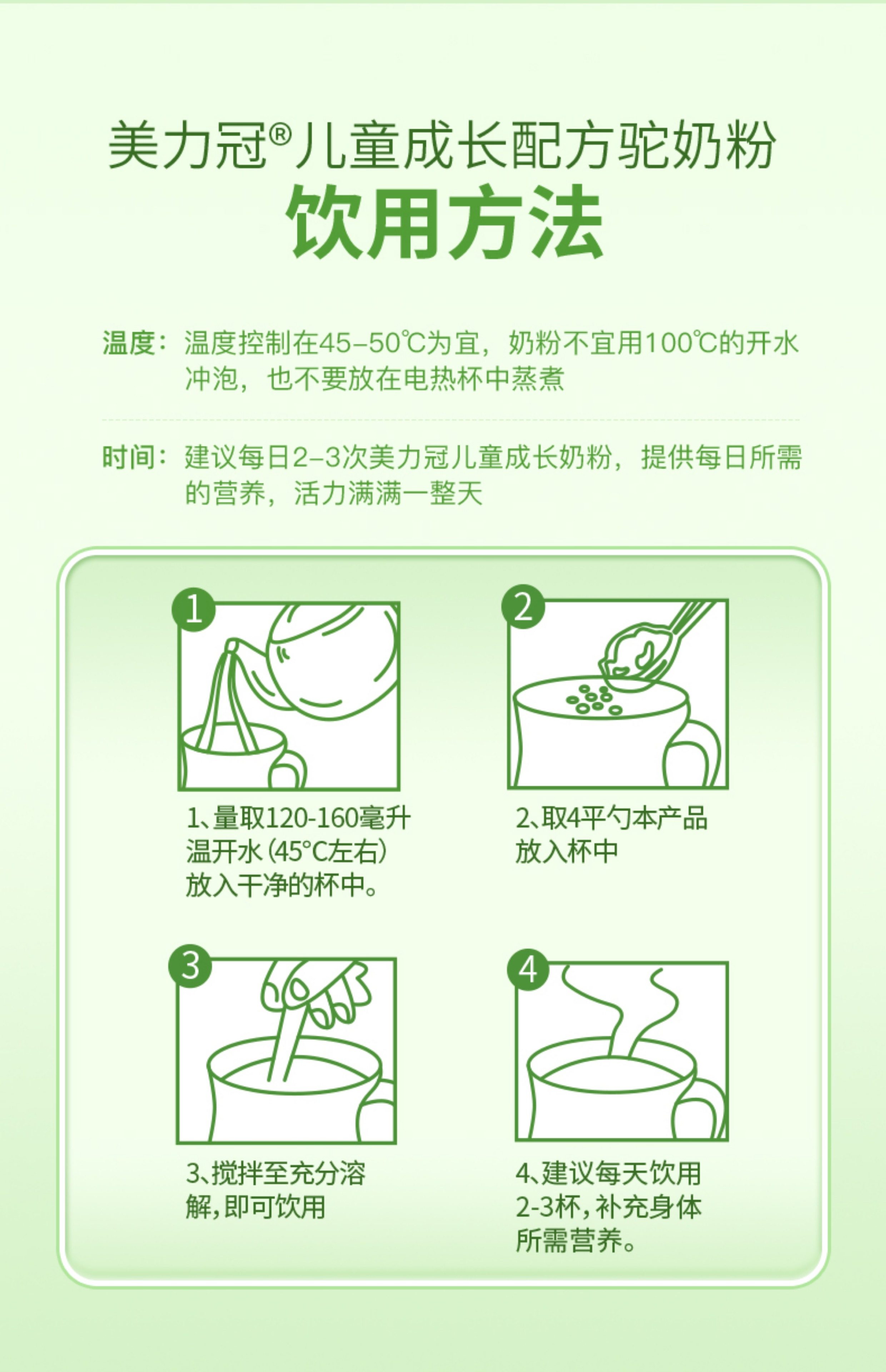 美力冠®儿童成长配方驼奶粉
饮用方法

温度：温度控制在45–50℃为宜，奶粉不宜用100℃的开水冲泡，也不要放在电热杯中蒸煮

时间：建议每日2–3次美力冠儿童成长奶粉，提供每日所需的营养，活力满满一整天

1

1、量取120-160毫升温开水（45°C左右）放入干净的杯中。

2

2、取4平勺本产品放入杯中

3

3、搅拌至充分溶解，即可饮用

4

4、建议每天饮用2-3杯，补充身体所需营养。