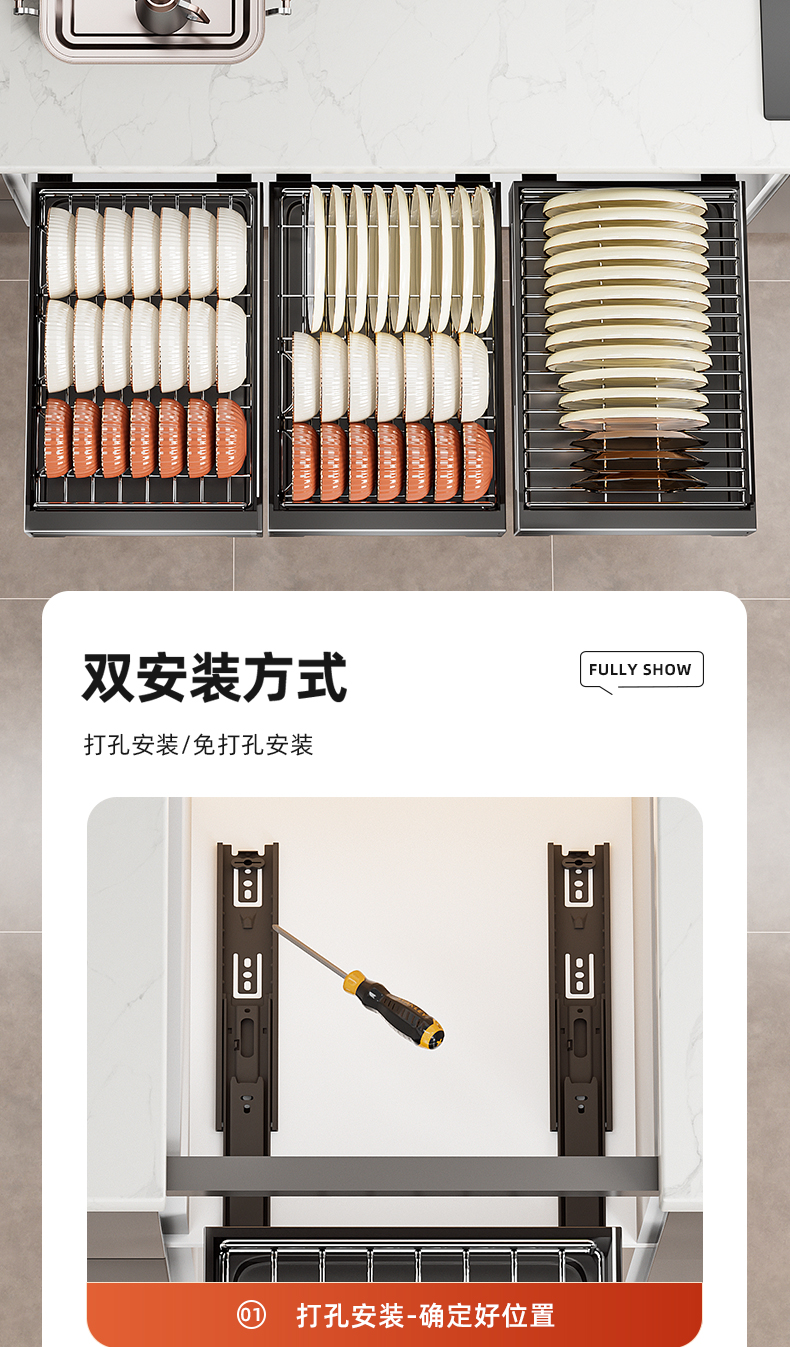 双安装方式

FULLY SHOW

打孔安装/免打孔安装

01 打孔安装-确定好位置