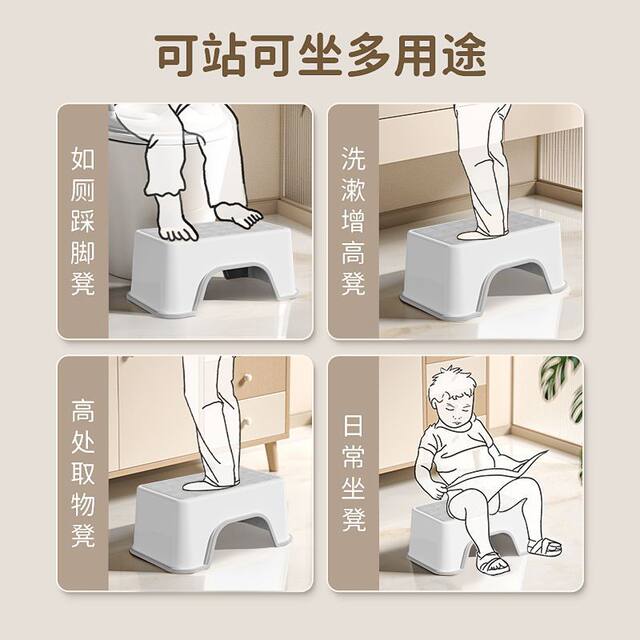 可站可坐多用途

如厕踩脚凳

洗漱增高凳

高处取物凳

日常坐凳