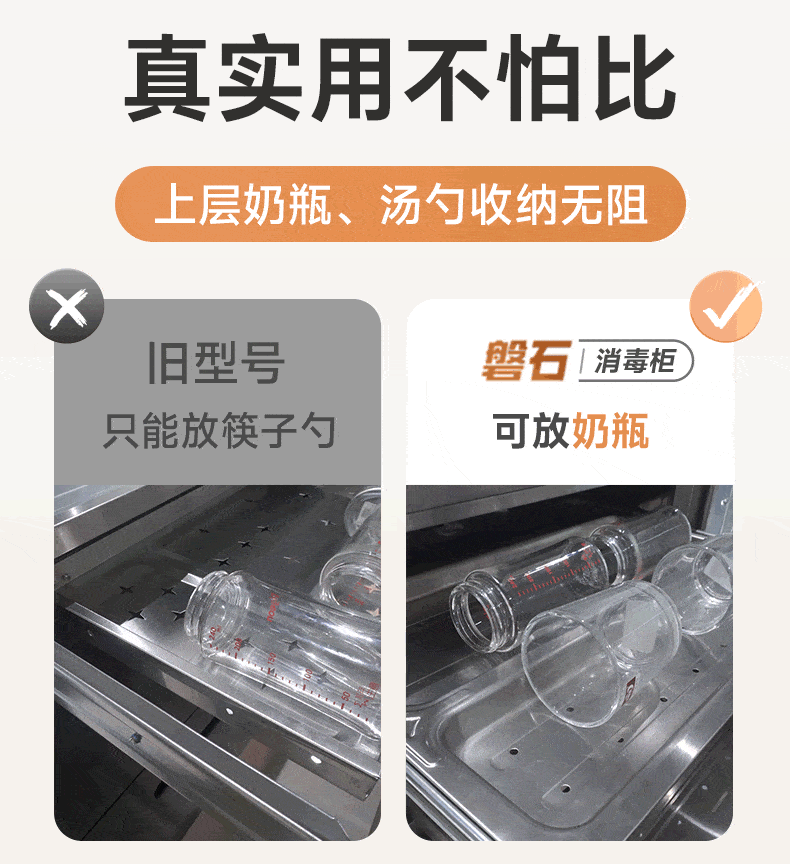 真实用不怕比

上层奶瓶、汤勺收纳无阻

旧型号
只能放筷子勺

磐石 消毒柜
可放奶瓶