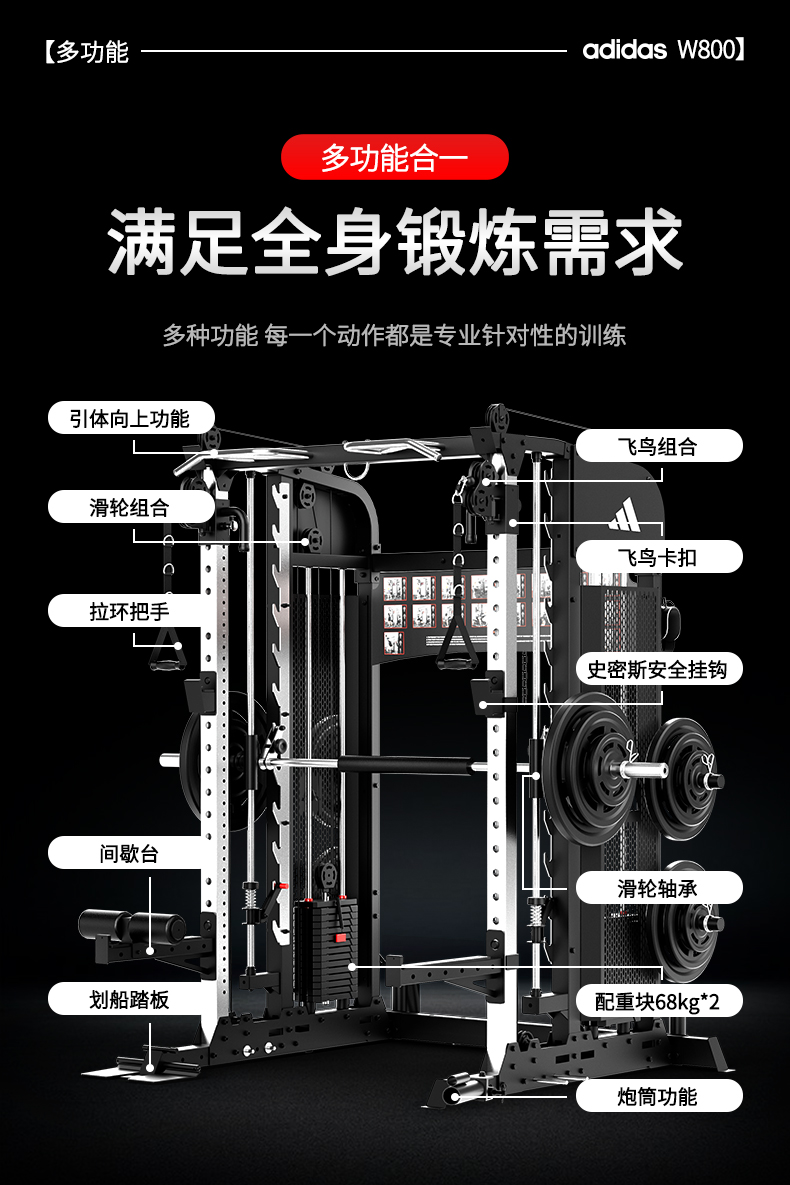 【多功能 adidas W800】

多功能合一

满足全身锻炼需求

多种功能 每一个动作都是专业针对性的训练

引体向上功能

滑轮组合

拉环把手

间歇台

划船踏板

飞鸟组合

飞鸟卡扣

史密斯安全挂钩

滑轮轴承

配重块68kg*2

炮筒功能