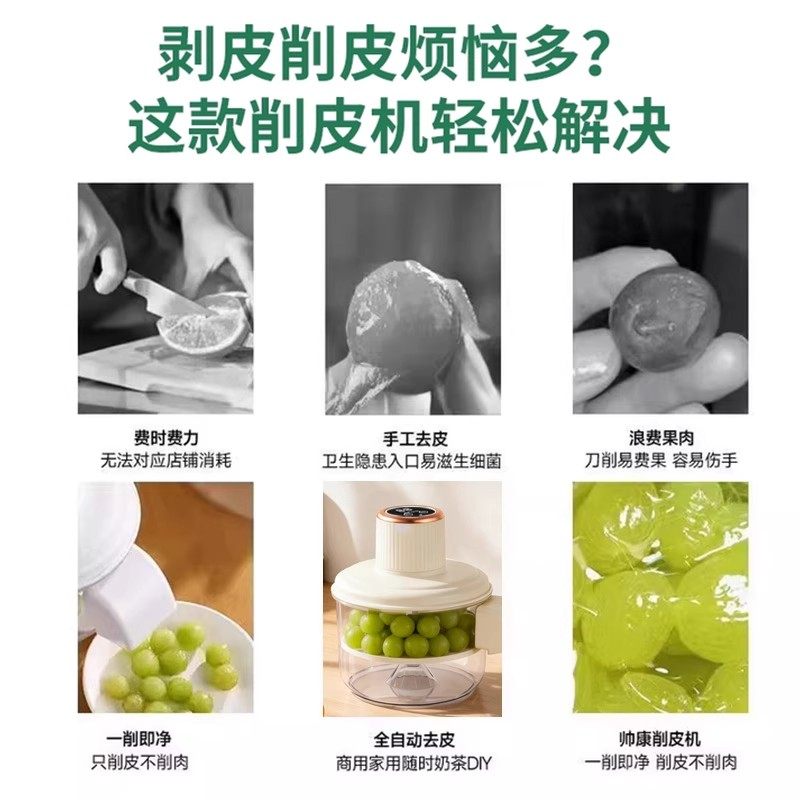 剥皮削皮烦恼多?
这款削皮机轻松解决

费时费力
无法对应店铺消耗

手工去皮
卫生隐患入口易滋生细菌

浪费果肉
刀削易费果 容易伤手

一削即净
只削皮不削肉

全自动去皮
商用家用随时奶茶DIY

帅康削皮机
一削即净 削皮不削肉