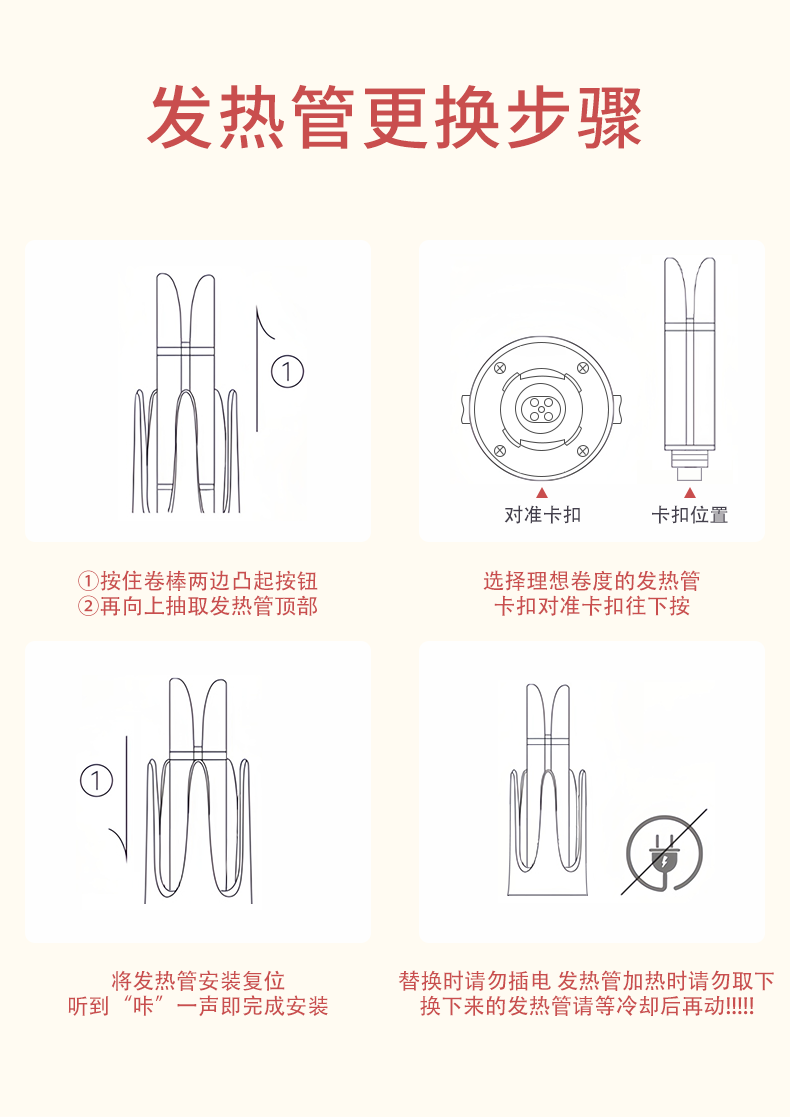 发热管更换步骤

①

①按住卷棒两边凸起按钮
②再向上抽取发热管顶部

对准卡扣

卡扣位置

选择理想卷度的发热管
卡扣对准卡扣往下按

①

将发热管安装复位
听到“咔”一声即完成安装

替换时请勿插电 发热管加热时请勿取下
换下来的发热管请等冷却后再动!!!!!