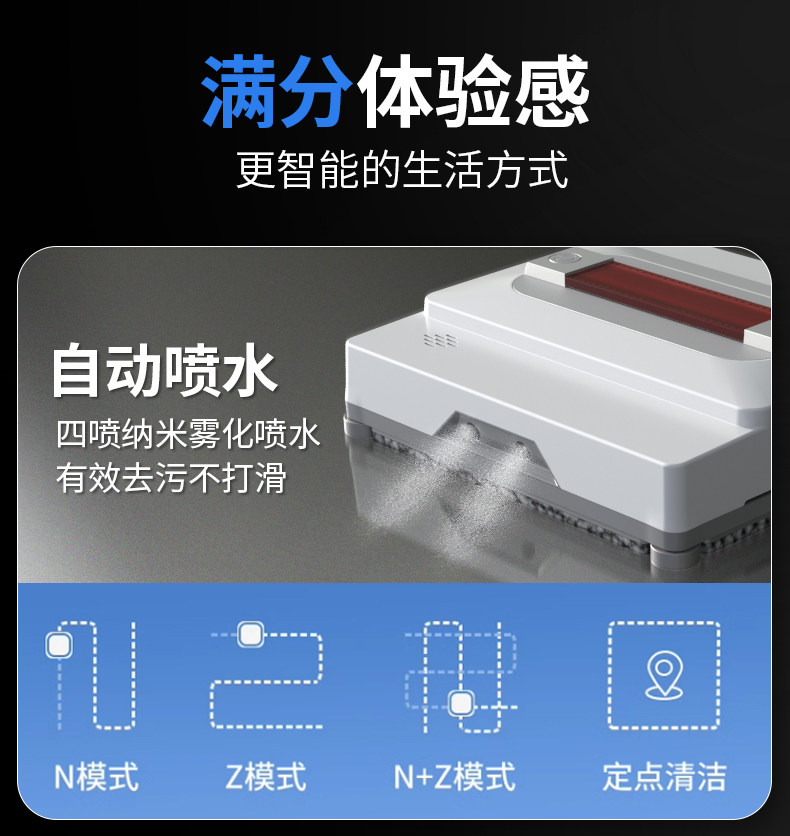 满分体验感
更智能的生活方式

自动喷水
四喷纳米雾化喷水
有效去污不打滑

N模式
Z模式
N+Z模式
定点清洁