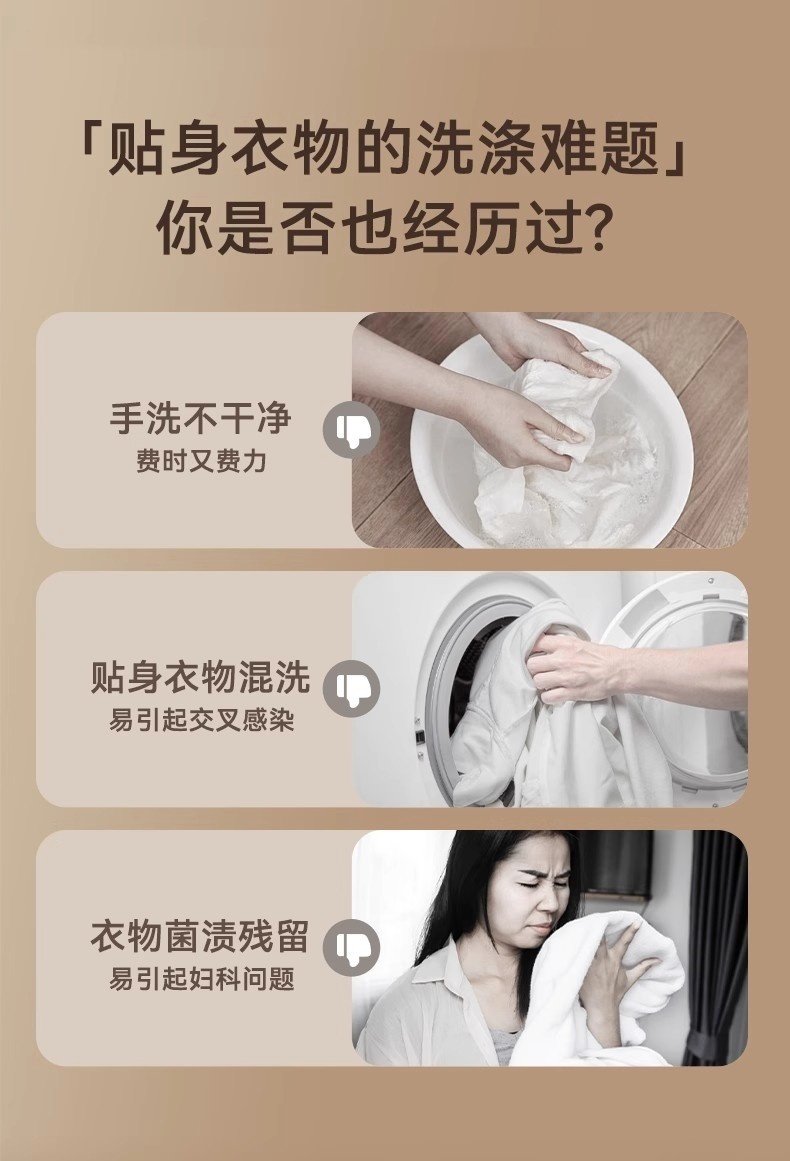 「贴身衣物的洗涤难题」
你是否也经历过？

手洗不干净
费时又费力

贴身衣物混洗
易引起交叉感染

衣物菌渍残留
易引起妇科问题