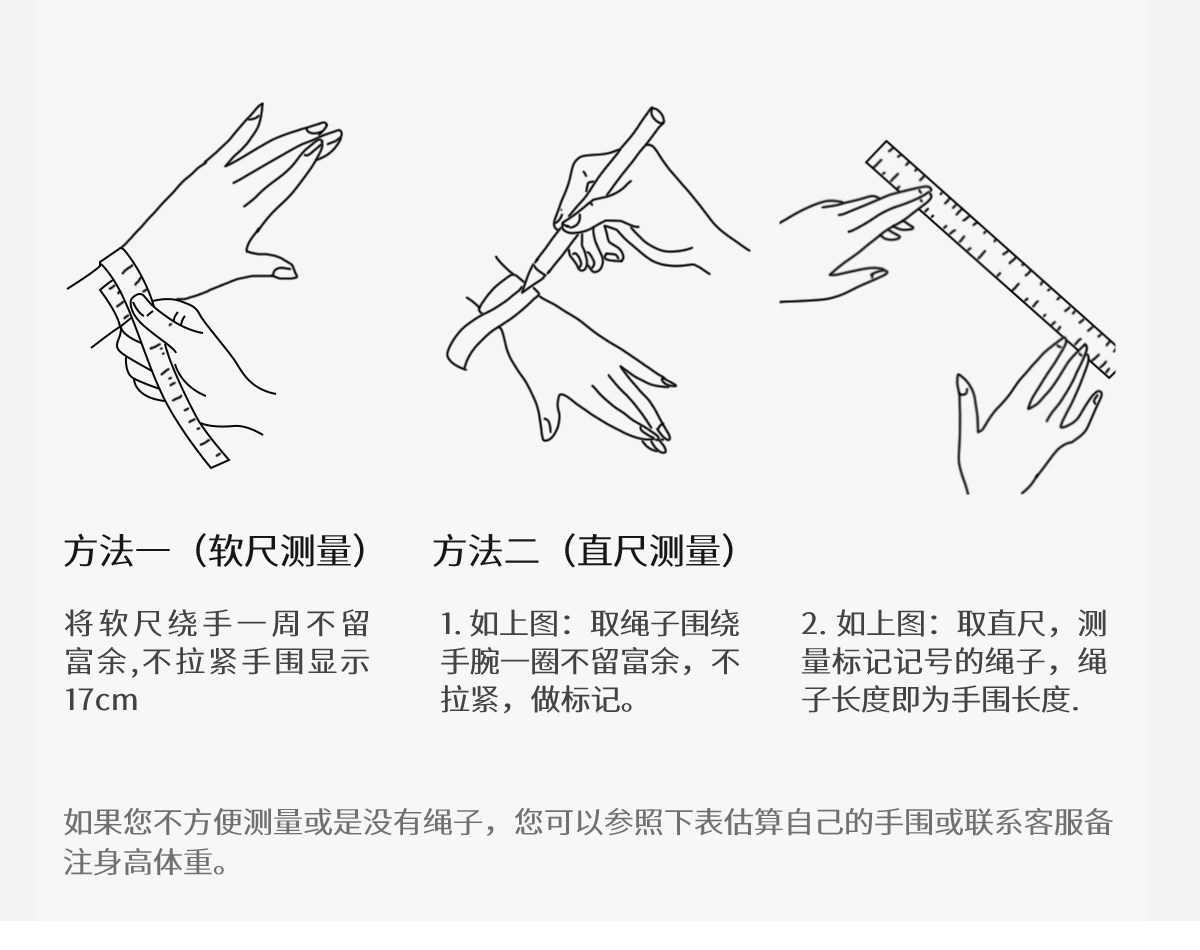 方法一（软尺测量）

将软尺绕手一周不留富余,不拉紧手围显示17cm

方法二（直尺测量）

1. 如上图：取绳子围绕手腕一圈不留富余，不拉紧，做标记。

2. 如上图：取直尺，测量标记记号的绳子，绳子长度即为手围长度.

如果您不方便测量或是没有绳子，您可以参照下表估算自己的手围或联系客服备注身高体重。