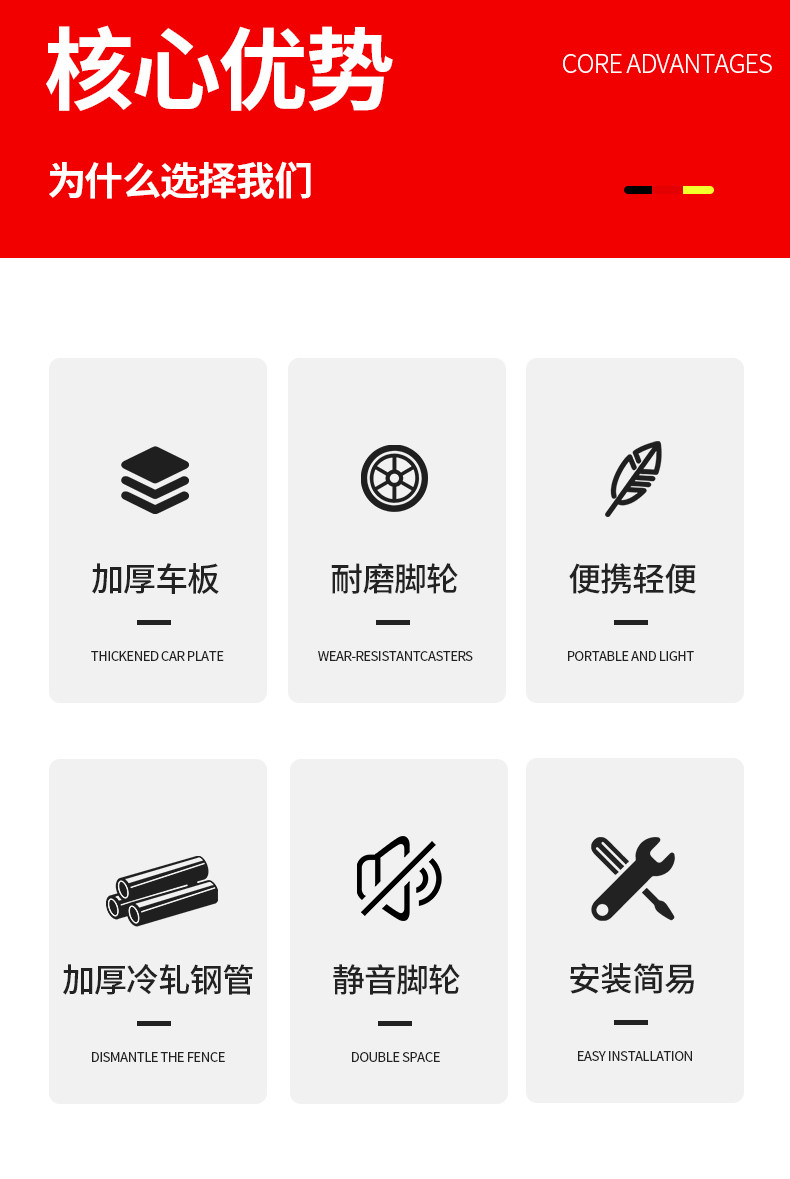 核心优势

CORE ADVANTAGES

为什么选择我们

加厚车板

THICKENED CAR PLATE

耐磨脚轮

WEAR-RESISTANTCASTERS

便携轻便

PORTABLE AND LIGHT

加厚冷轧钢管

DISMANTLE THE FENCE

静音脚轮

DOUBLE SPACE

安装简易

EASY INSTALLATION