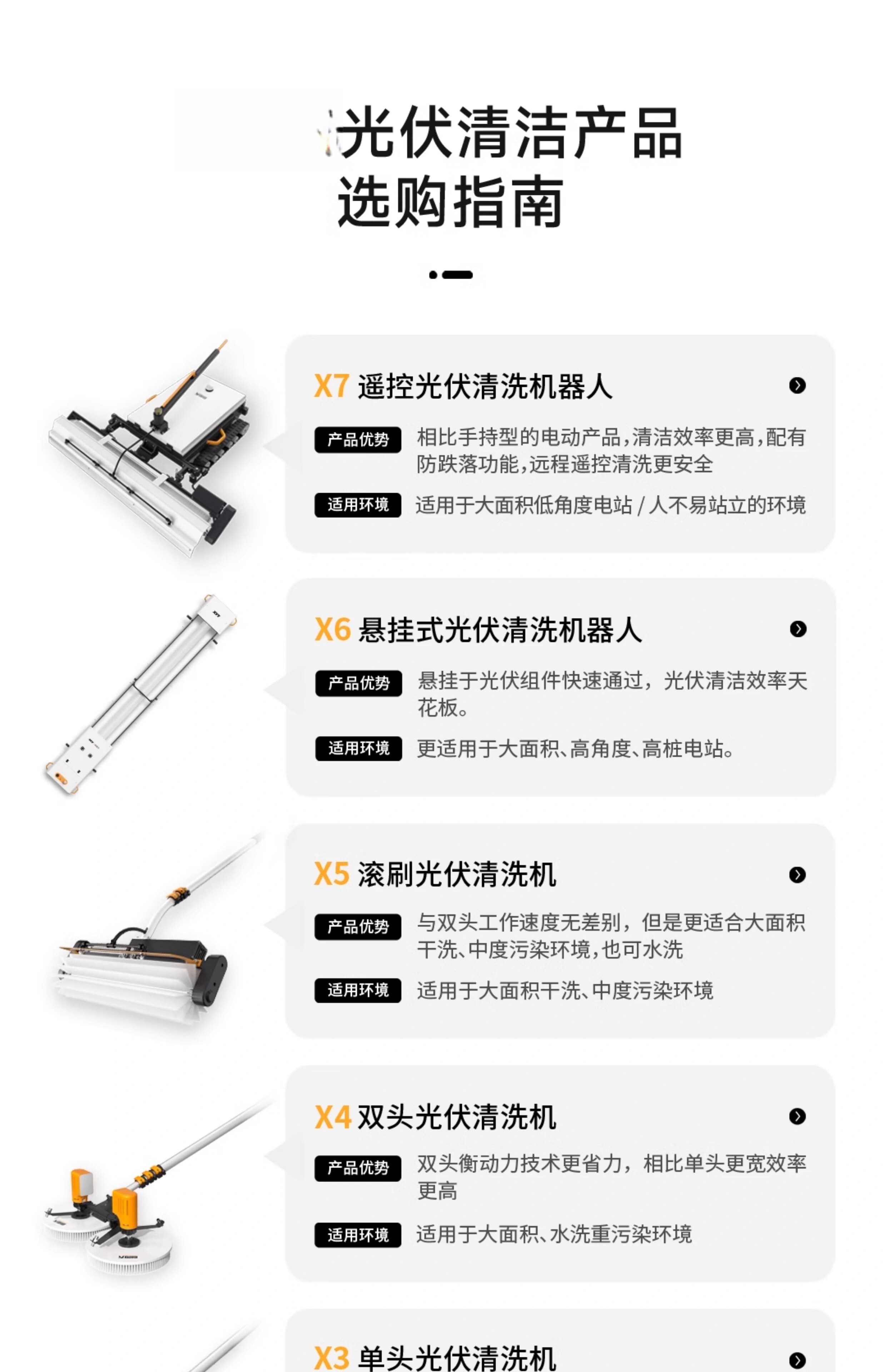 光伏清洁产品
选购指南

X7 遥控光伏清洗机器人

产品优势 相比手持型的电动产品，清洁效率更高，配有防跌落功能，远程遥控清洗更安全

适用环境 适用于大面积低角度电站 / 人不易站立的环境

X6 悬挂式光伏清洗机器人

产品优势 悬挂于光伏组件快速通过，光伏清洁效率天花板。

适用环境 更适用于大面积、高角度、高桩电站。

X5 滚刷光伏清洗机

产品优势 与双头工作速度无差别，但是更适合大面积干洗、中度污染环境，也可水洗

适用环境 适用于大面积干洗、中度污染环境

X4 双头光伏清洗机

产品优势 双头衡动力技术更省力，相比单头更宽效率更高

适用环境 适用于大面积、水洗重污染环境

X3 单头光伏清洗机