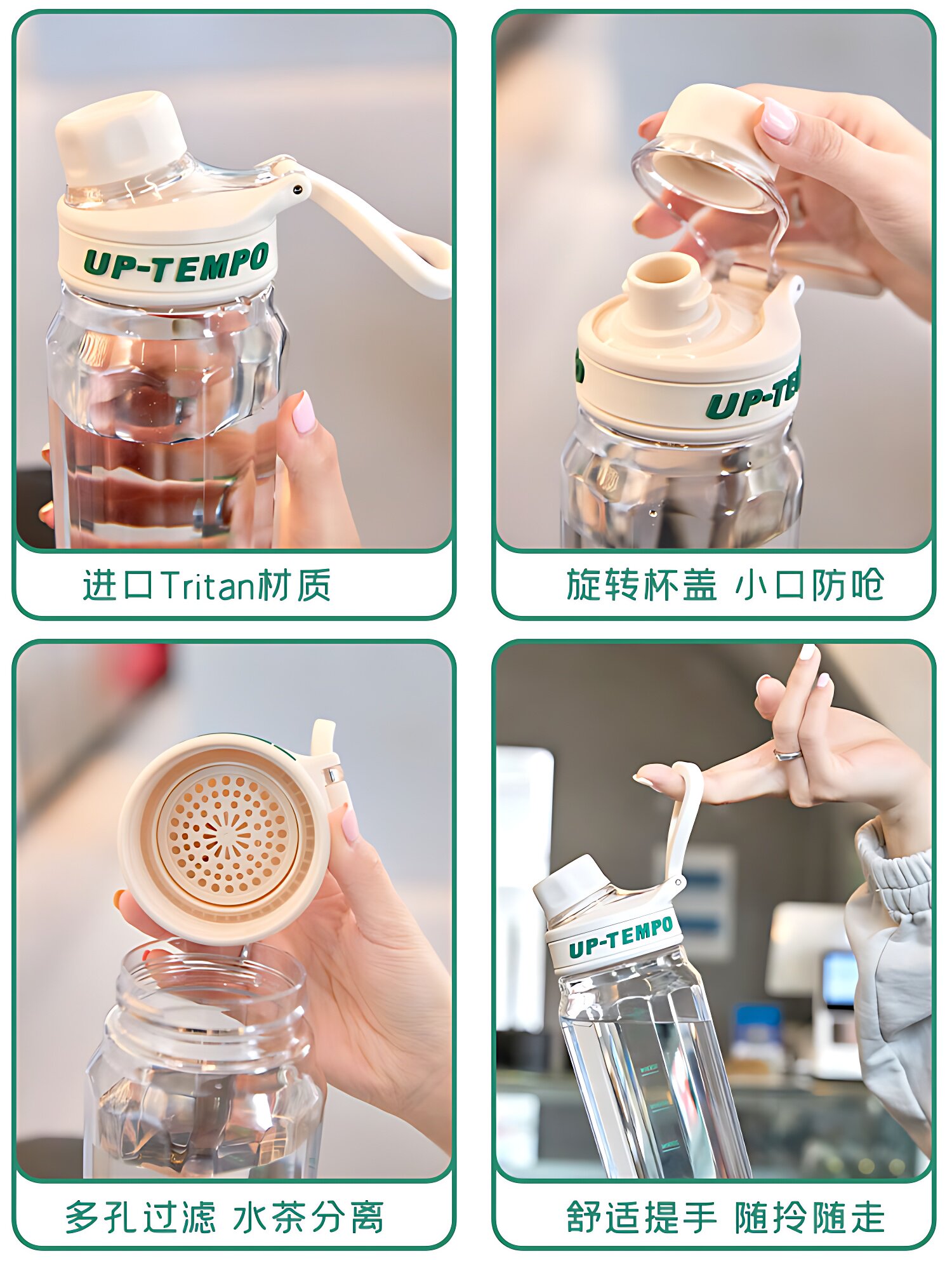 UP-TEMPO

进口Tritan材质

UP-TE

旋转杯盖 小口防呛

多孔过滤 水茶分离

UP-TEMPO

舒适提手 随拎随走