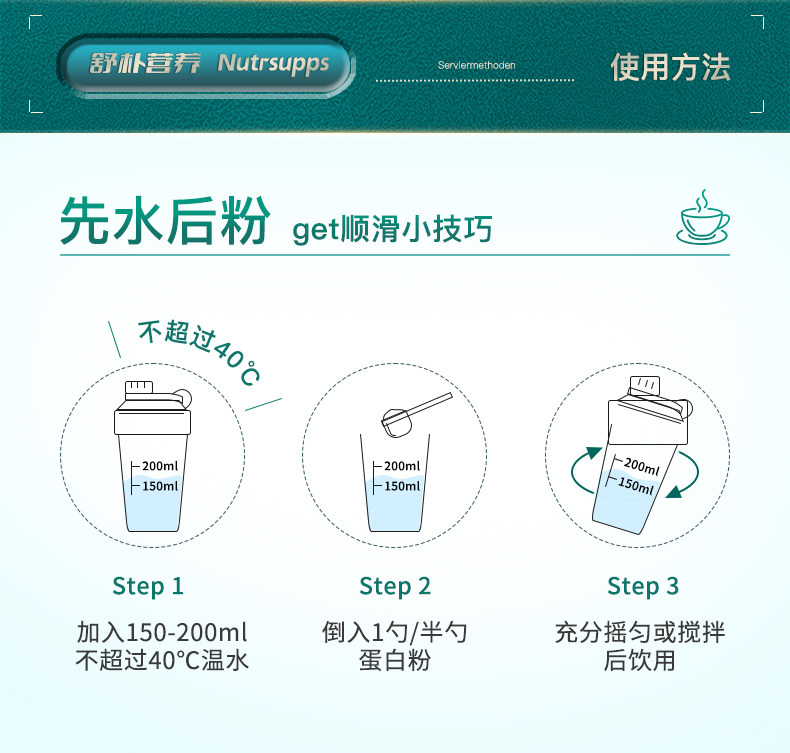 舒朴营养 Nutrsupps

Serviermethoden

使用方法

先水后粉 get顺滑小技巧

不超过40°C

200ml
150ml

200ml
150ml

200ml
150ml

Step 1

加入150-200ml 不超过40°C温水

Step 2

倒入1勺/半勺 蛋白粉

Step 3

充分摇匀或搅拌 后饮用