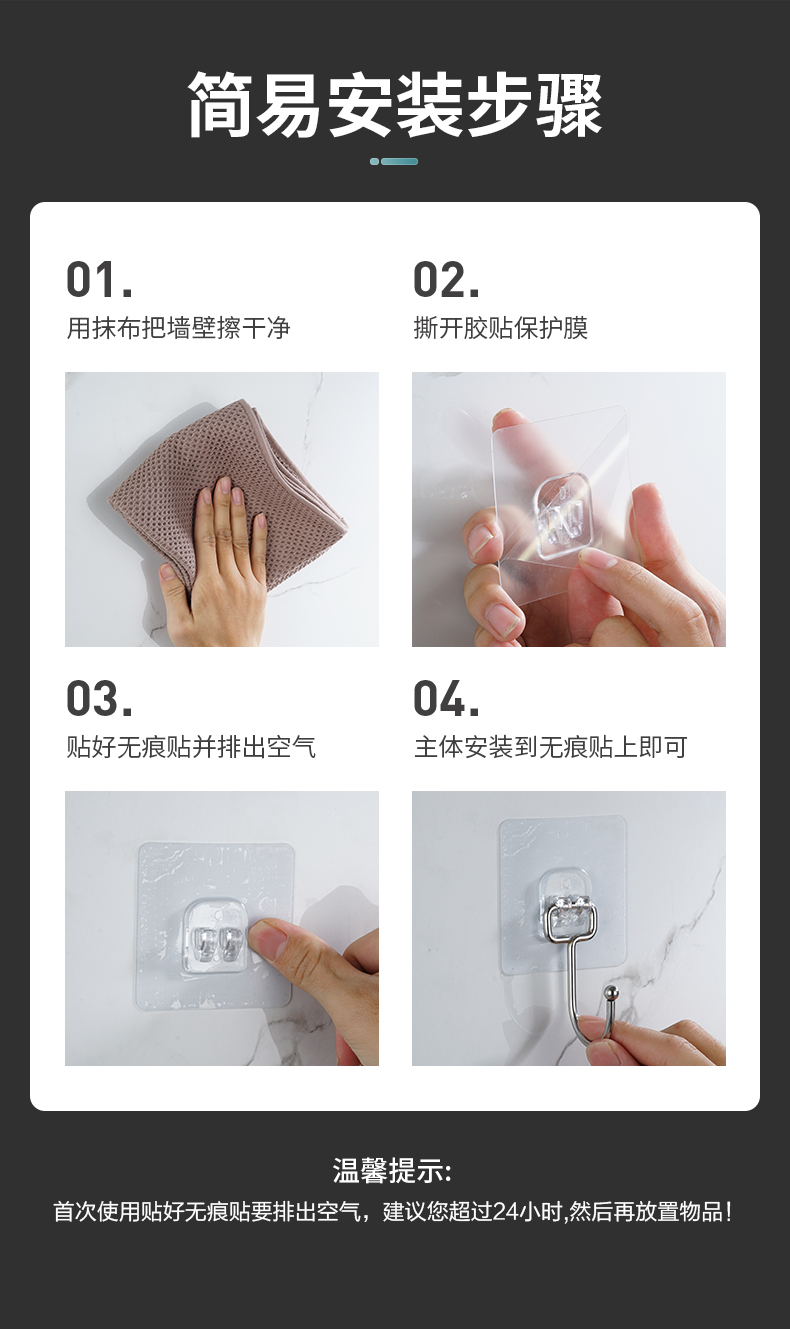 简易安装步骤

01.
用抹布把墙壁擦干净

02.
撕开胶贴保护膜

03.
贴好无痕贴并排出空气

04.
主体安装到无痕贴上即可

温馨提示:
首次使用贴好无痕贴要排出空气，建议您超过24小时,然后再放置物品!