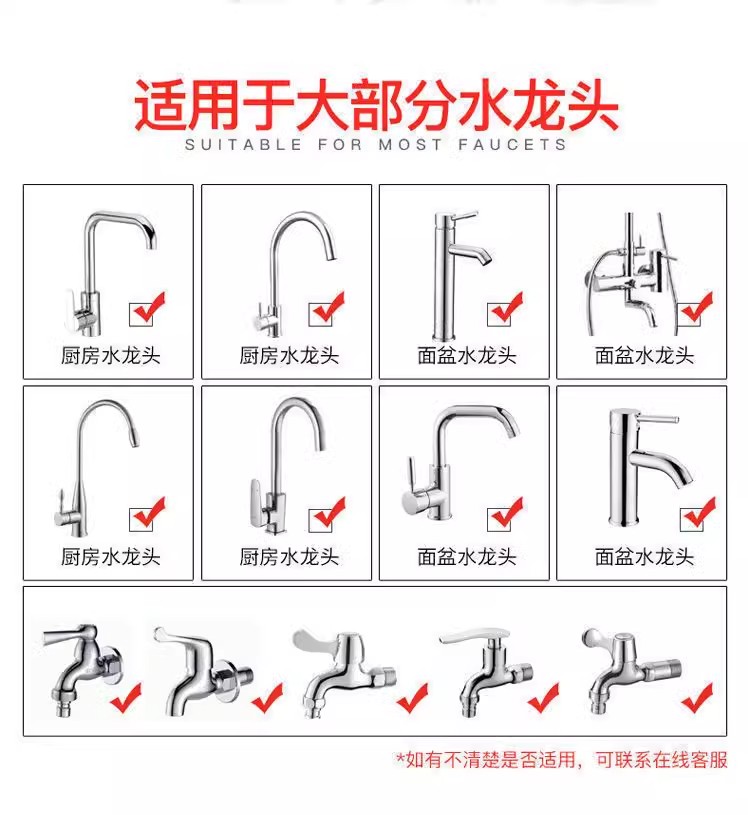 适用于大部分水龙头

SUITABLE FOR MOST FAUCETS

厨房水龙头

厨房水龙头

面盆水龙头

面盆水龙头

厨房水龙头

厨房水龙头

面盆水龙头

面盆水龙头

*如有不清楚是否适用，可联系在线客服