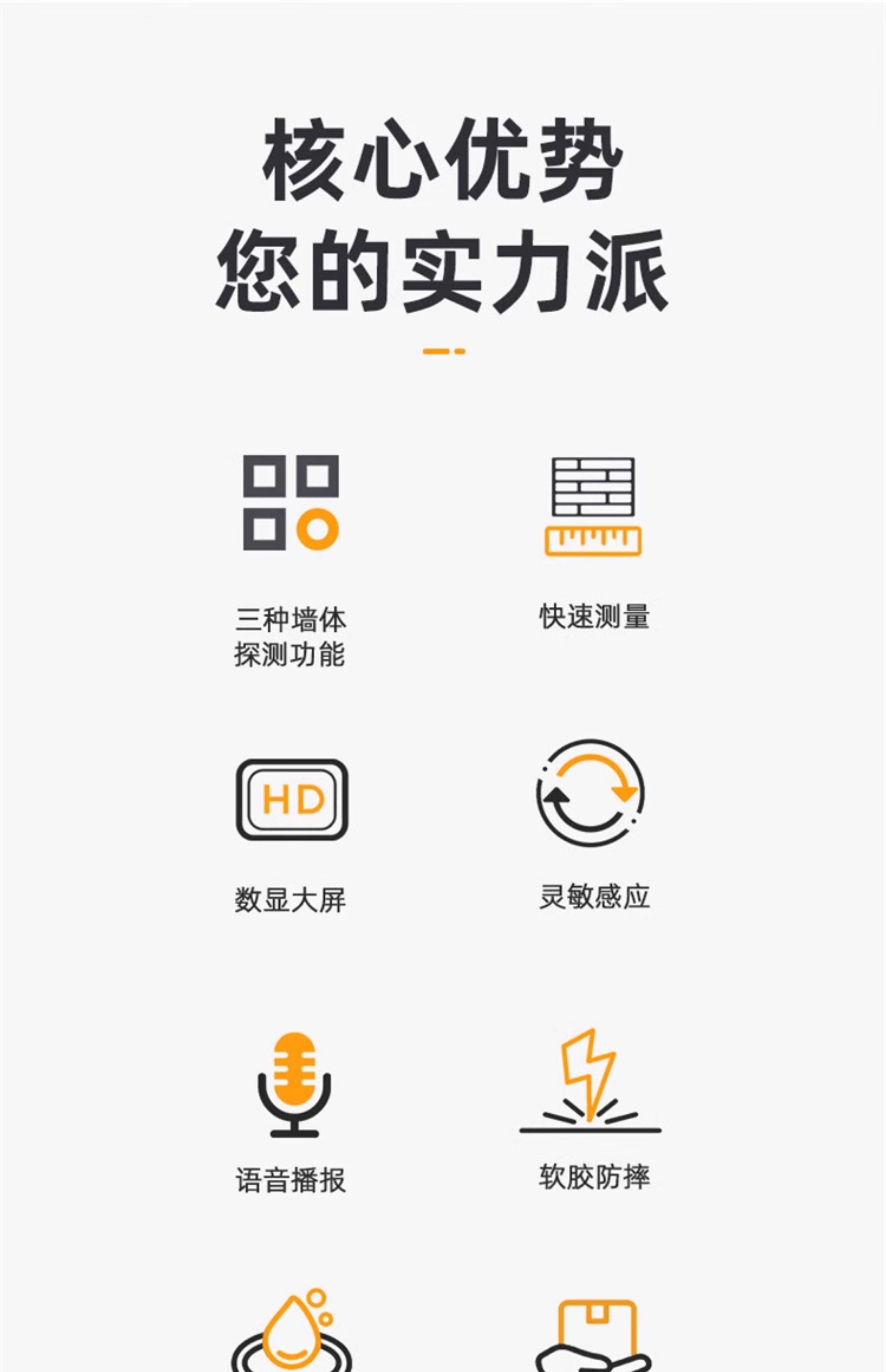 核心优势
您的实力派

三种墙体
探测功能

快速测量

HD

数显大屏

灵敏感应

语音播报

软胶防摔